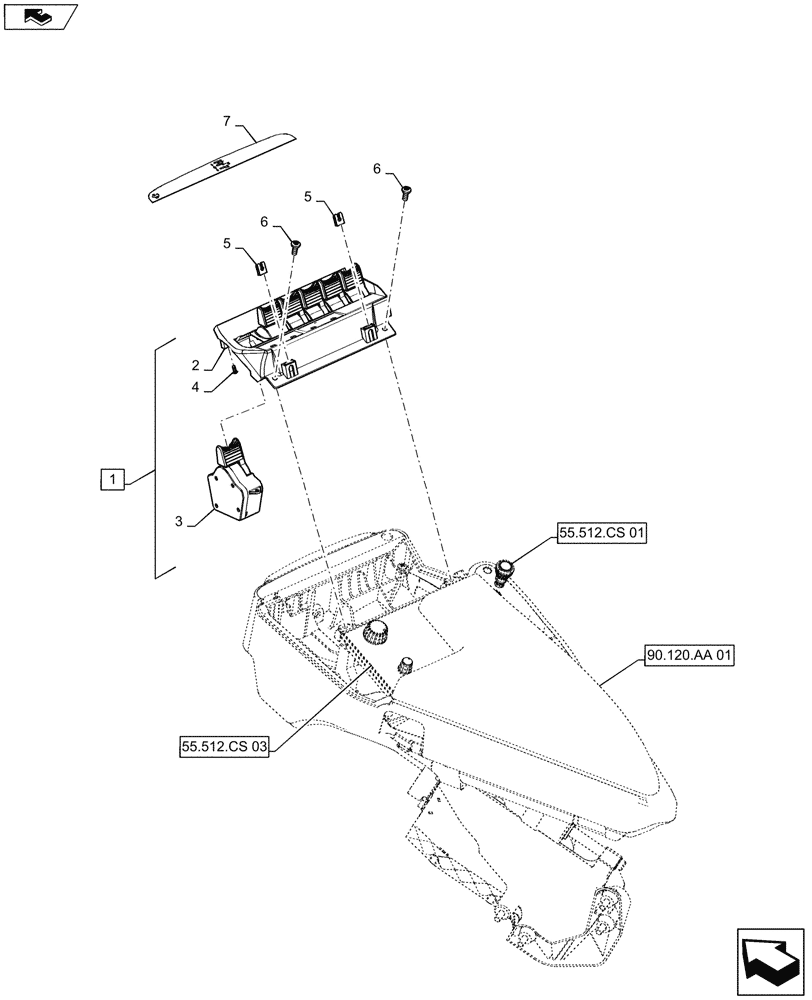 7
6
5
6
5
2
4
1
3
55.512.CS 01
90.120.AA 01
55.512.CS 03