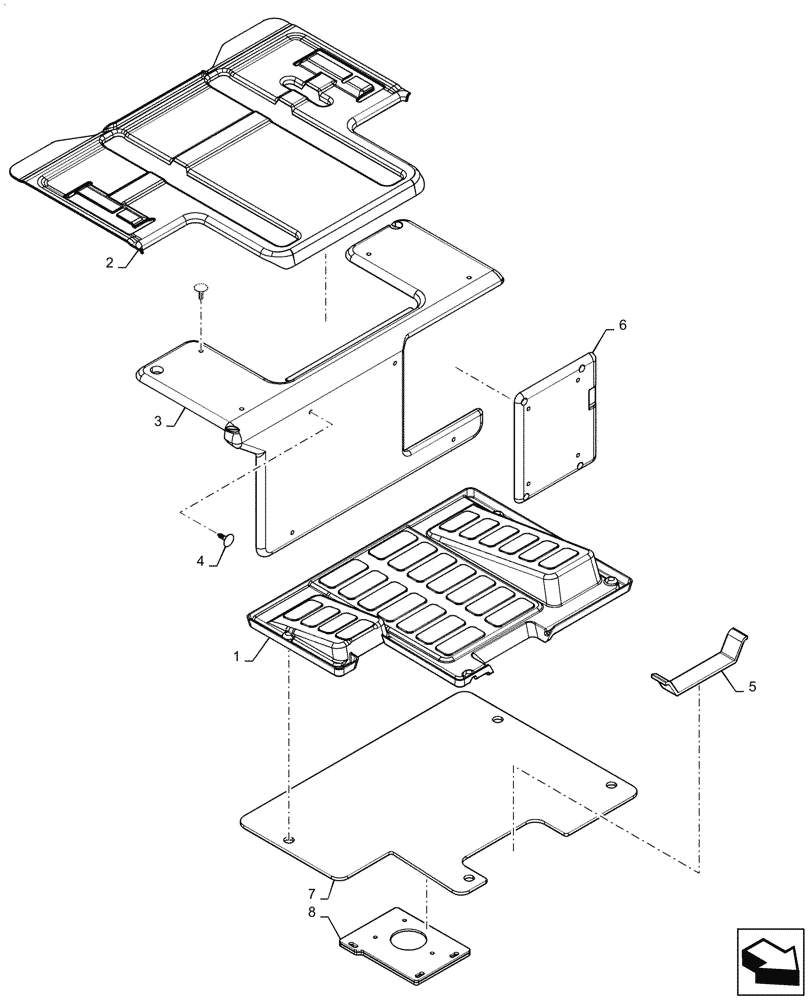 2
3
6
4
1
5
7
8