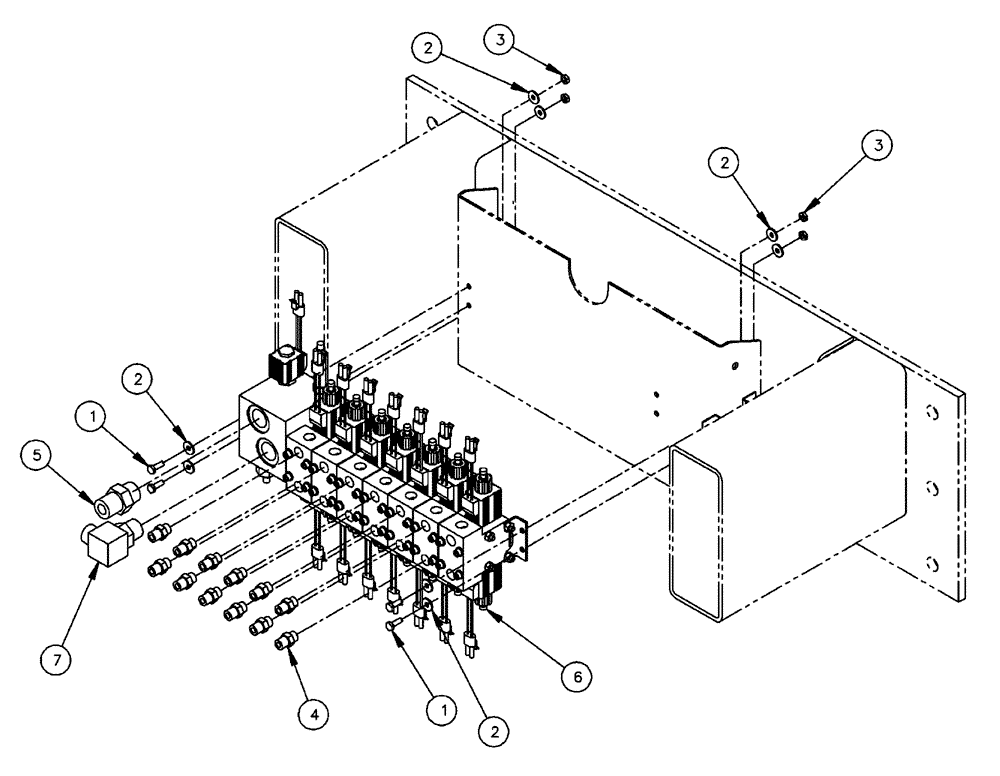 2
3
2
3
2
1
5
7
4
1
2
6