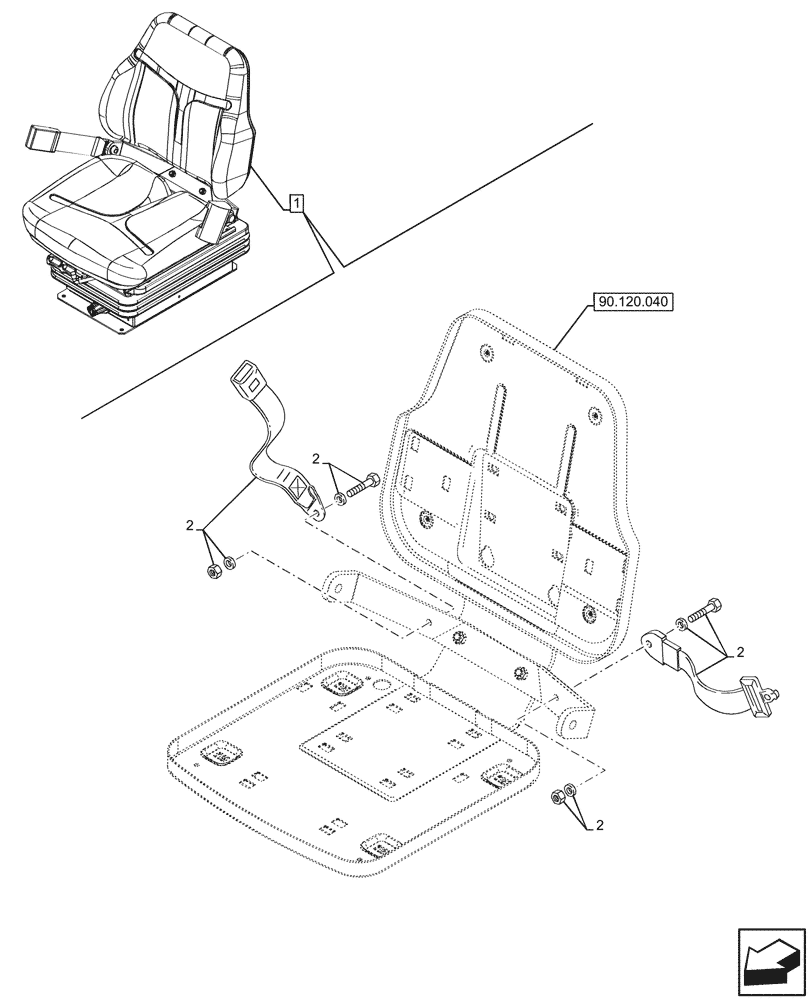 1
90.120.040
2
2
2
2