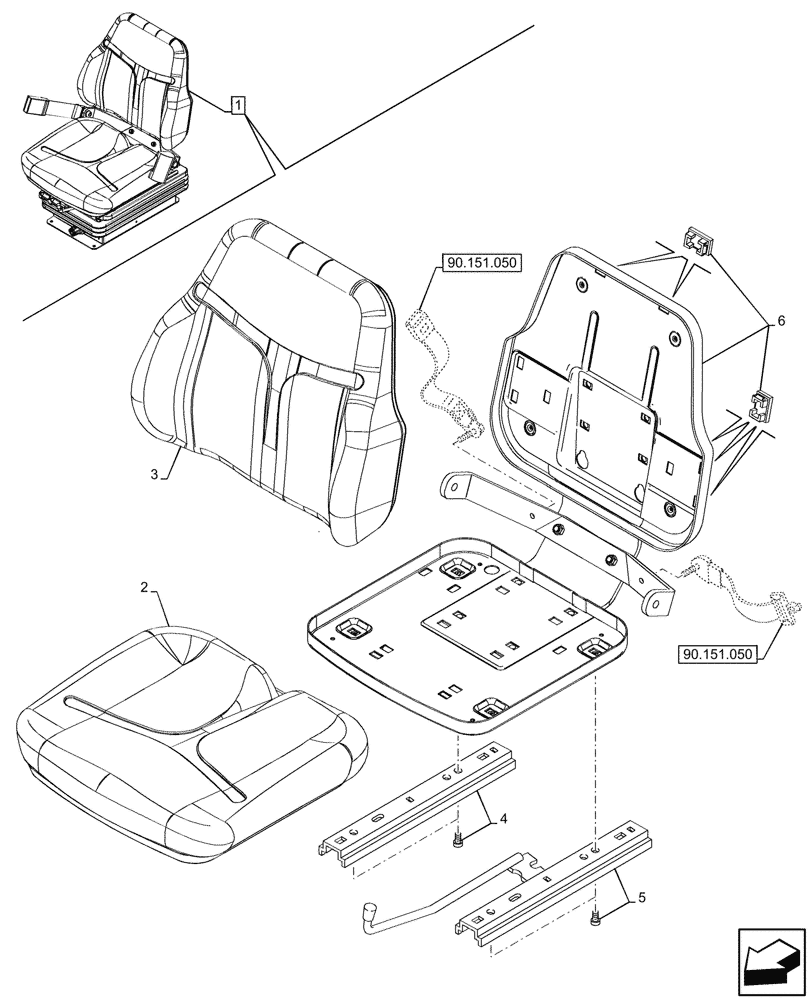 1

90.151.050

6

3

2

90.151.050

4

5