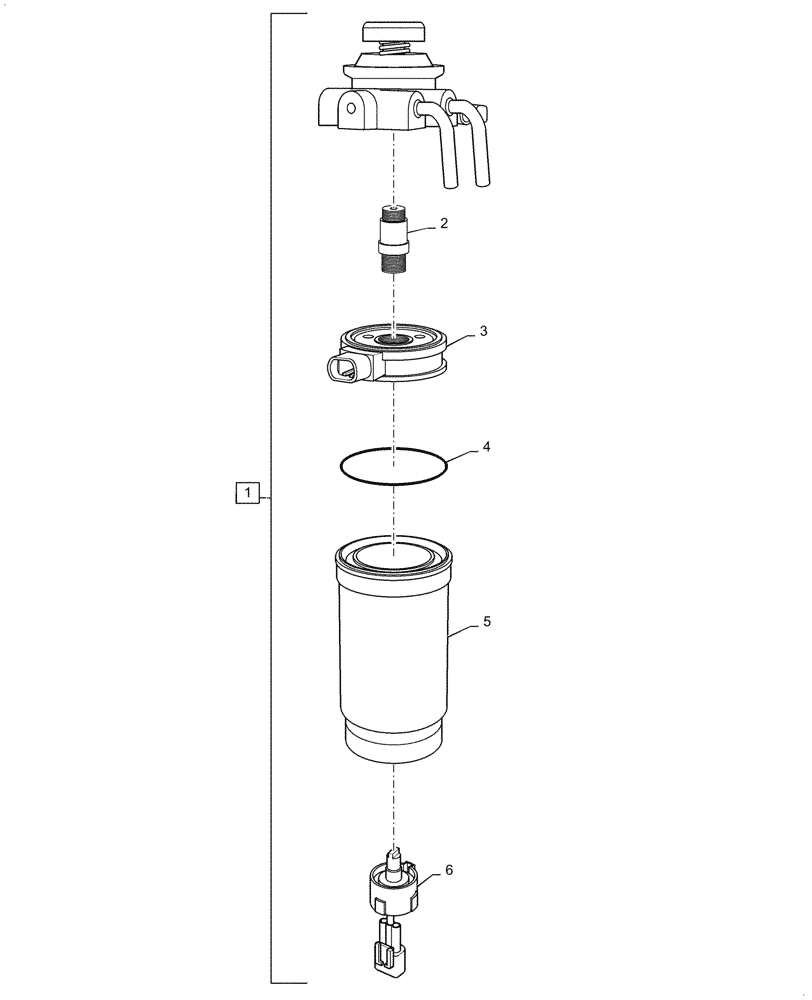 2
3
4
1
5
6