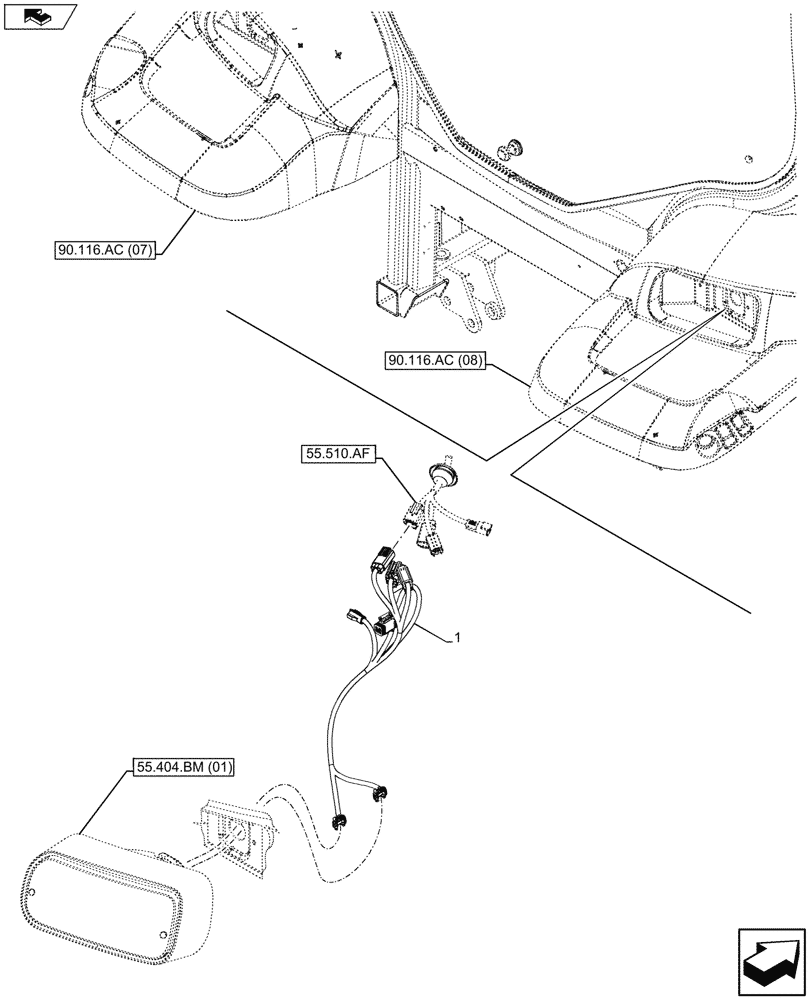 90.116.AC (07)

90.116.AC (08)

55.510.AF

1

55.404.BM (01)