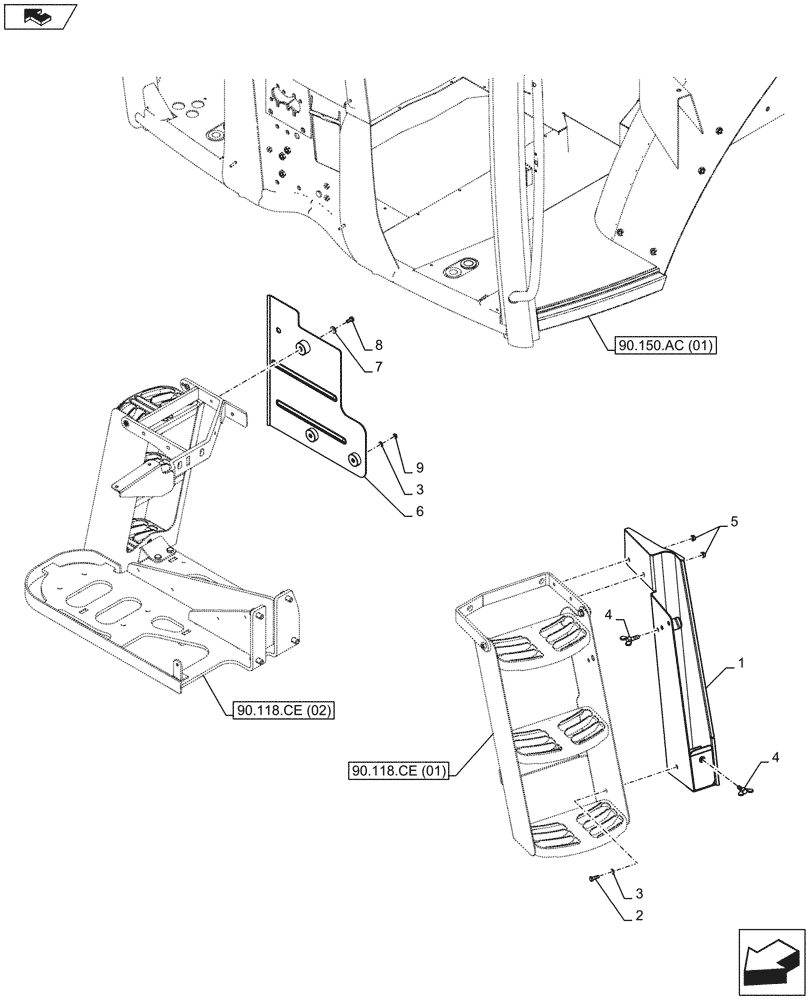 90.150.AC (01)
8
7
9
3
6
5
4
1
90.118.CE (02)
90.118.CE (01)
4
3
2