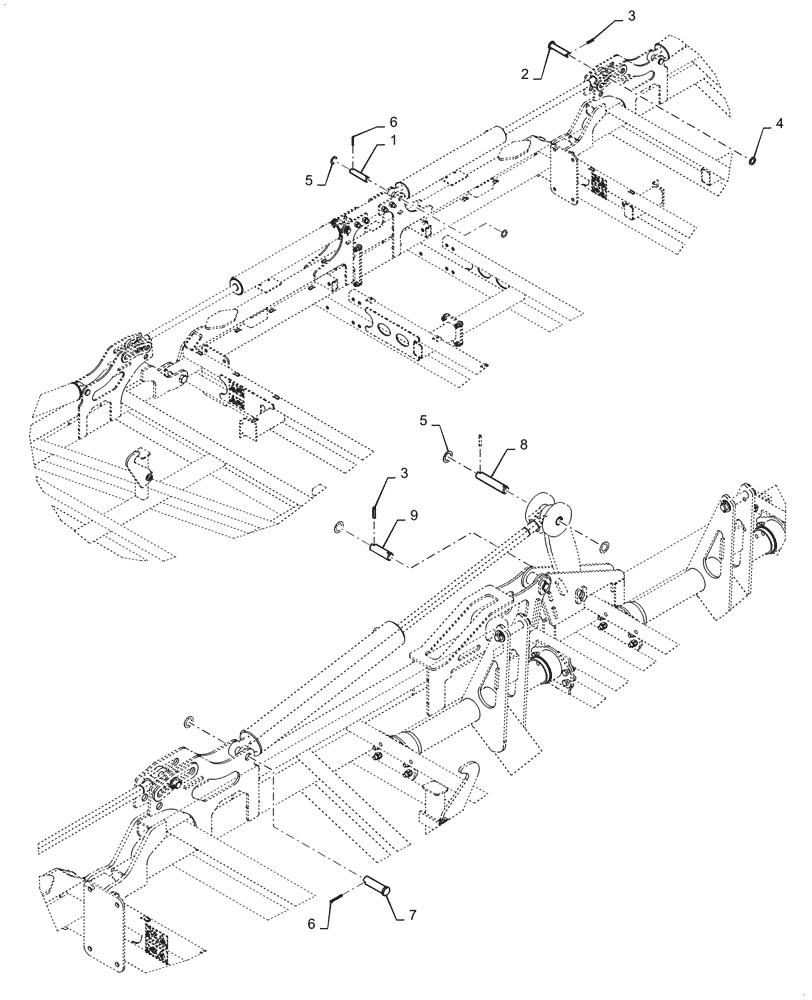 3
2
4
6
1
5
5
8
3
9
6
7