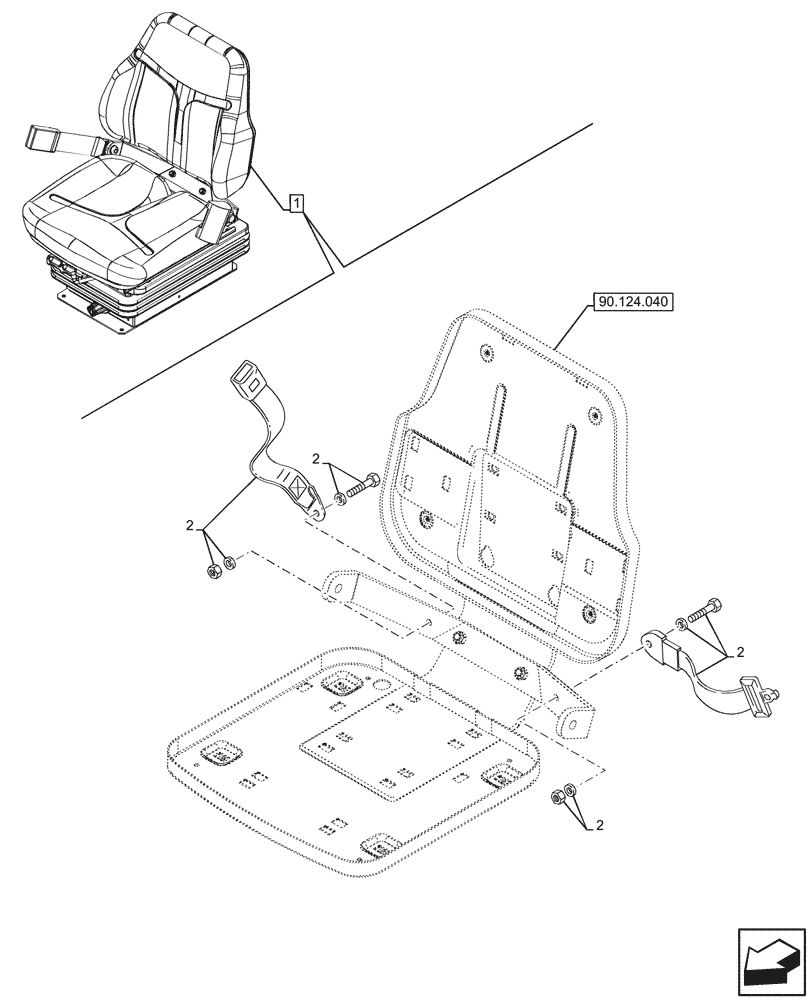 1

90.124.040

2

2

2

2