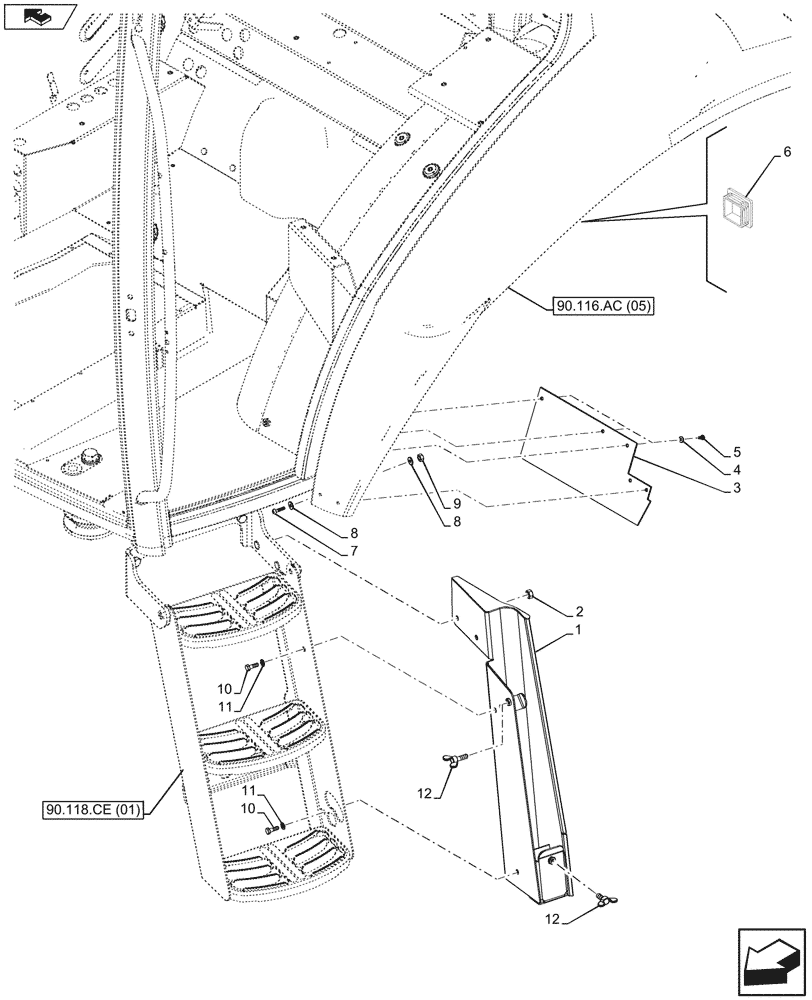 6

90.116.AC (05)

5
4
3
9
8
8
7
2
1
10
11
12
90.118.CE (01)
11
10
12