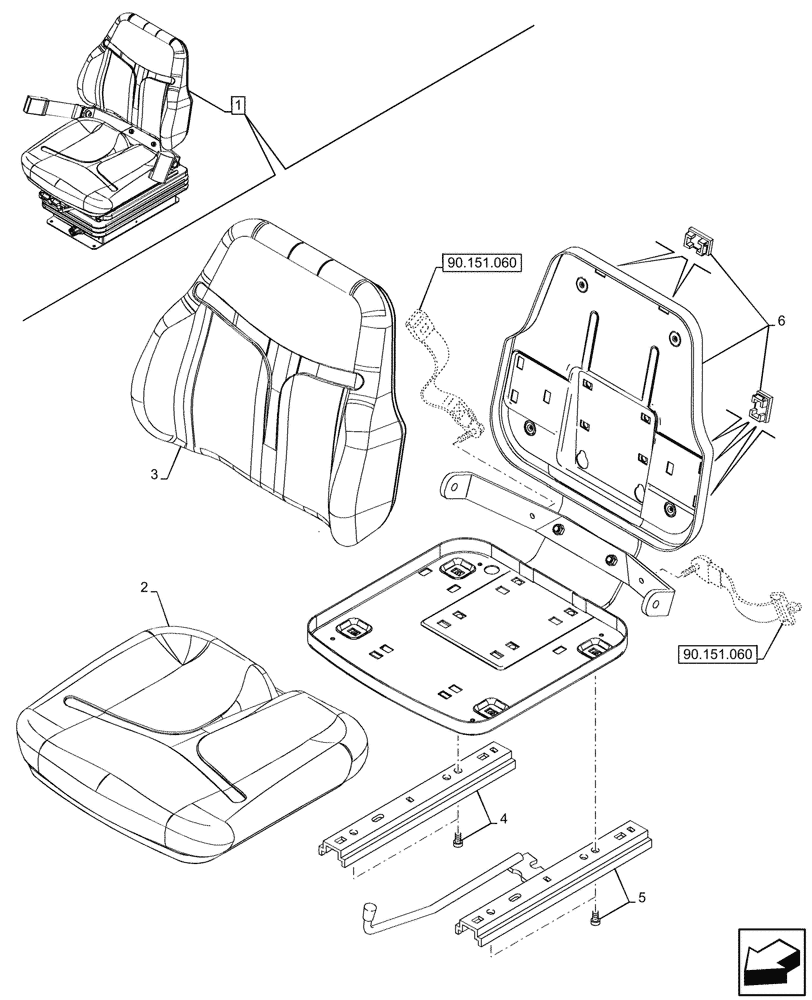 1

90.151.060

6

3

2

90.151.060

4

5