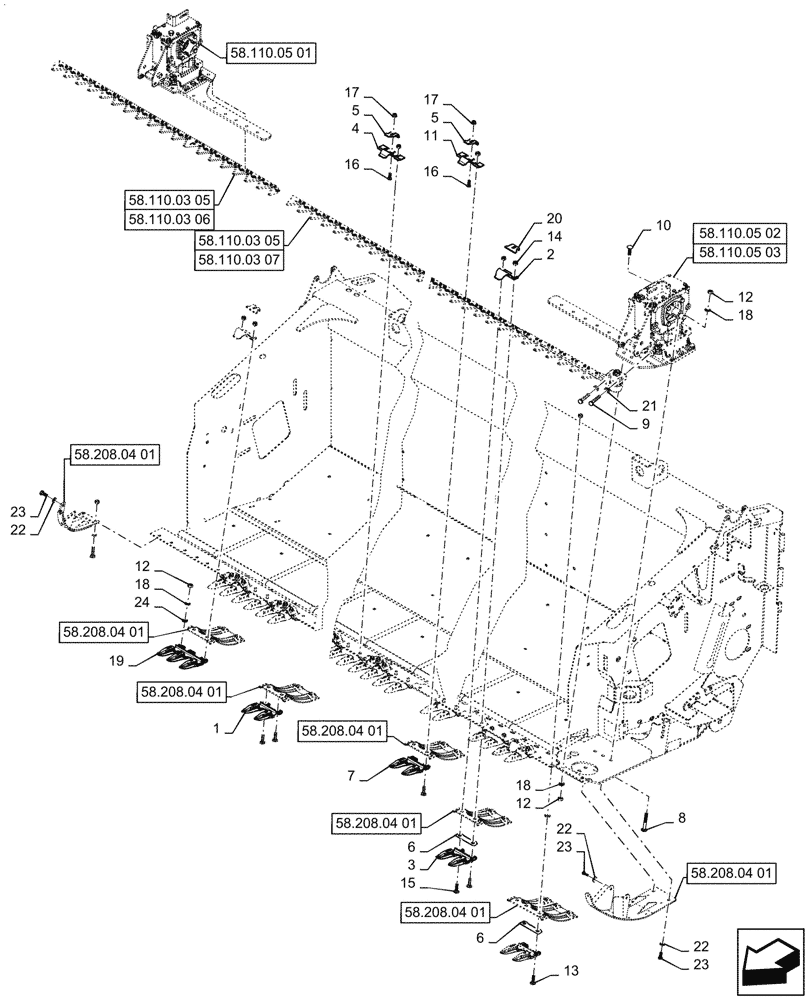 58.110.05 01

17
5
4
16

17
5
11
16

58.110.03 05
58.110.03 06

58.110.03 05
58.110.03 07

20
14
2

10
58.110.05 02
58.110.05 03

12
18

21
9

58.208.04 01
23
22

12
18
24
58.208.04 01
19

58.208.04 01
1

58.208.04 01
7

18
12

8

58.208.04 01
6
3
15

22
23

58.208.04 01

58.208.04 01
6
13

22
23