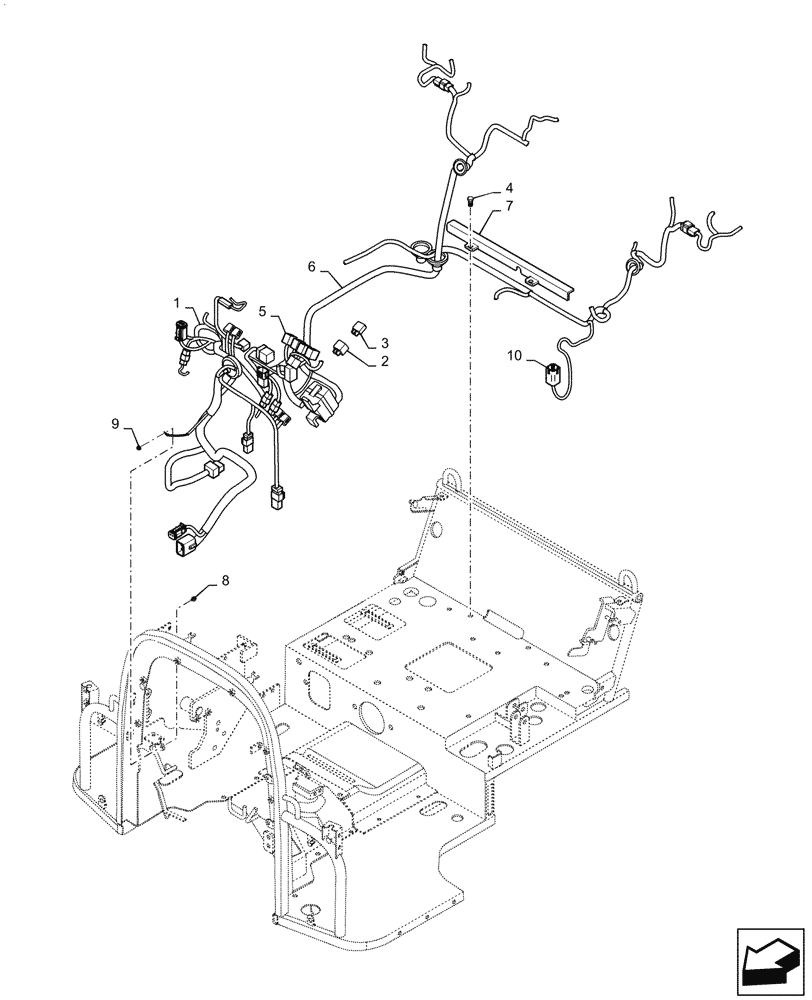 4
7
6
1
5
3
2
10
9
8