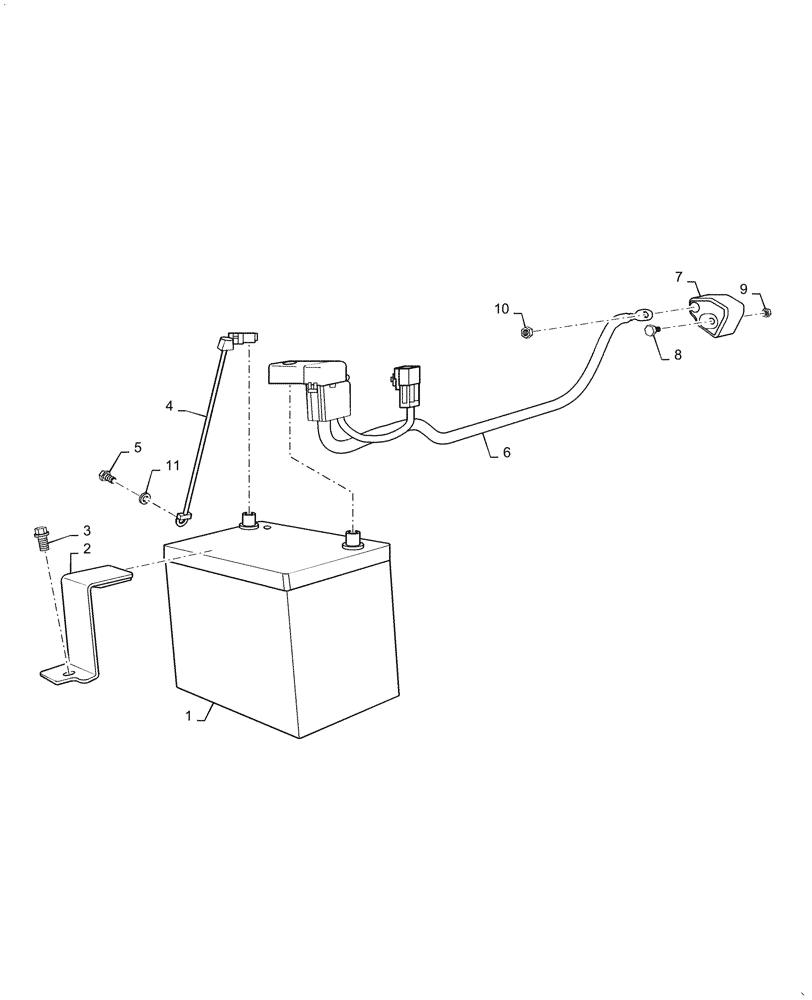 7
9
10
8
4
6
5
11
3
2
1