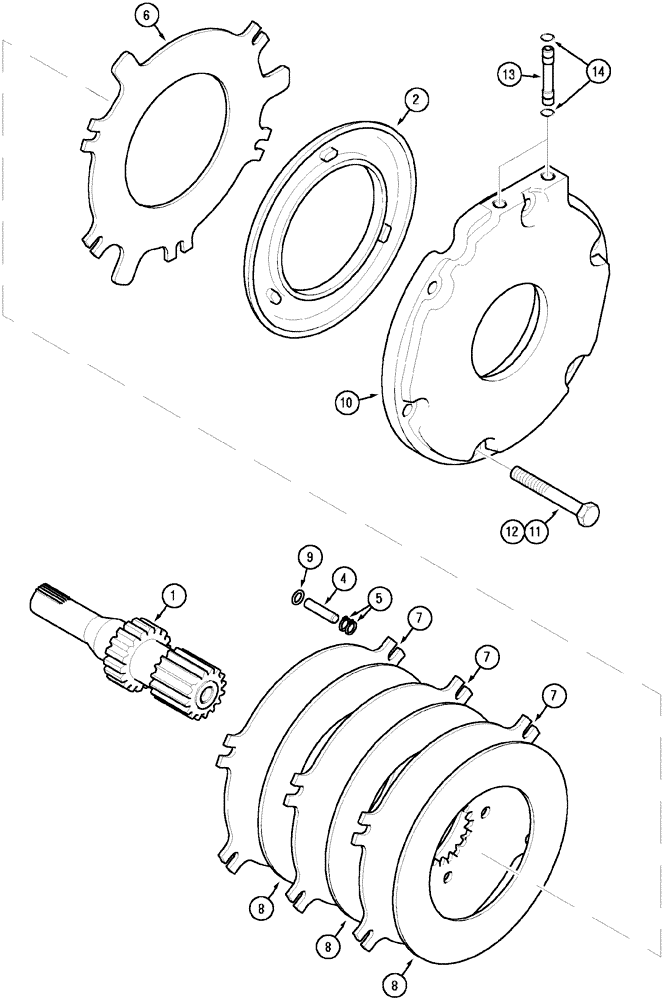 6
2
13
14
10
12
11
9
4
5
1
7
7
7
8
8
8