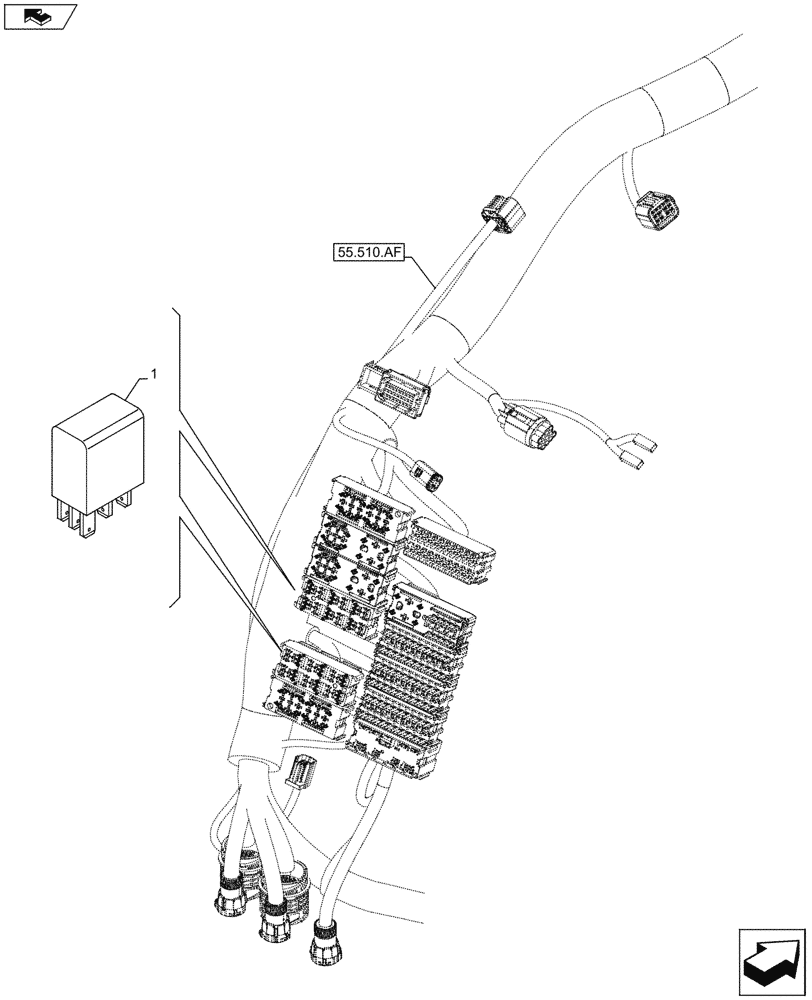 55.510.AF

1