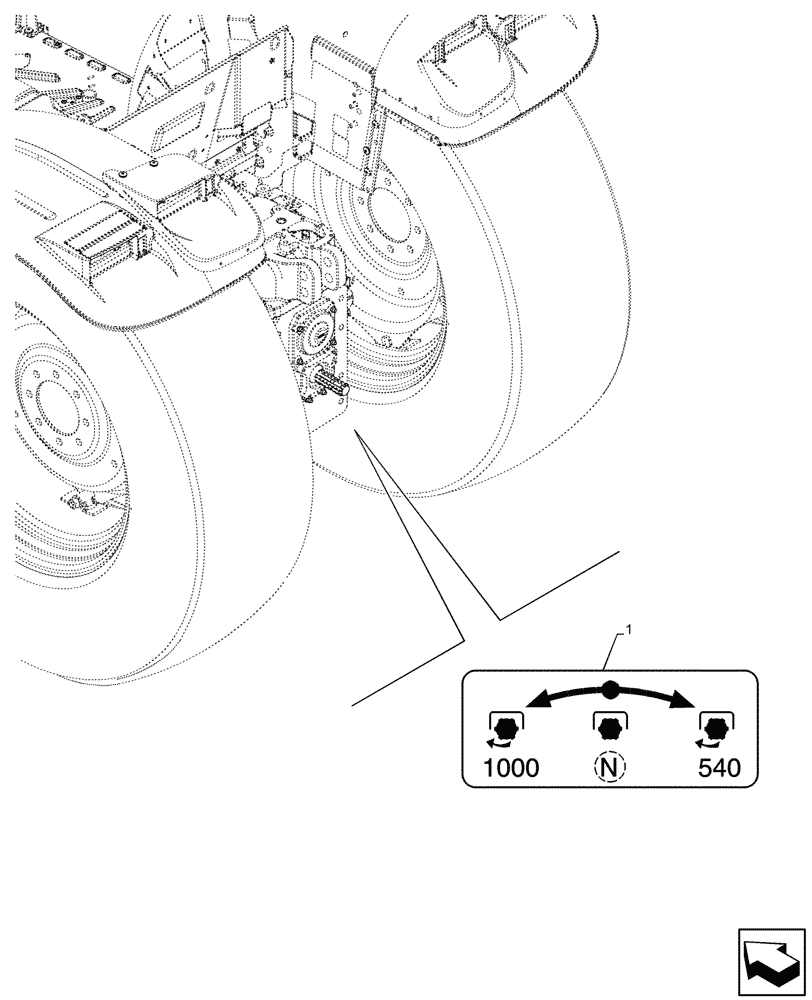 1

1000 N 540