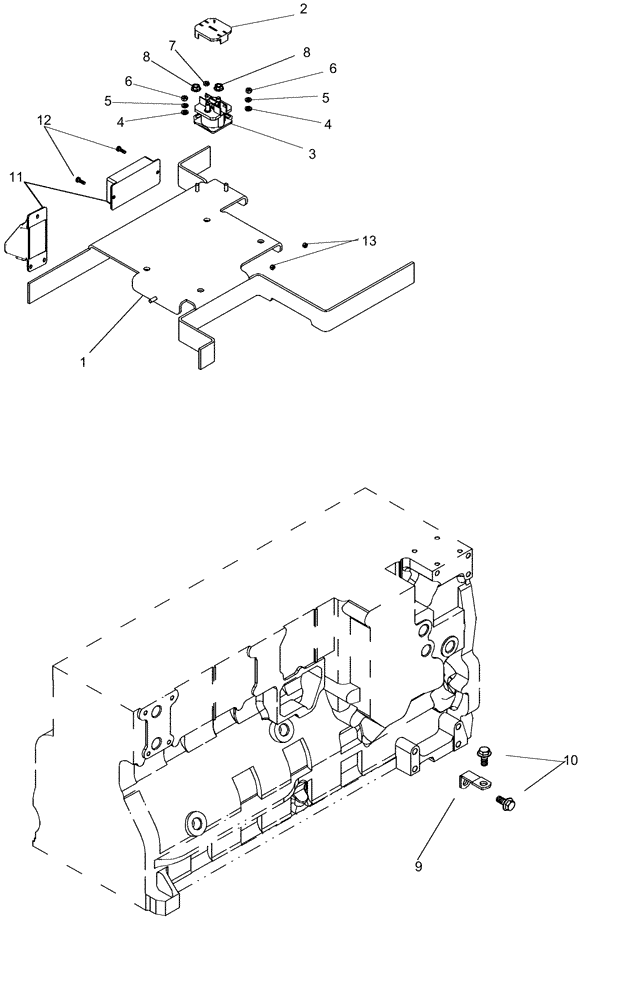 2
7
8
8
6
6
5
5
4
4
3
12
11
13
1
10
9