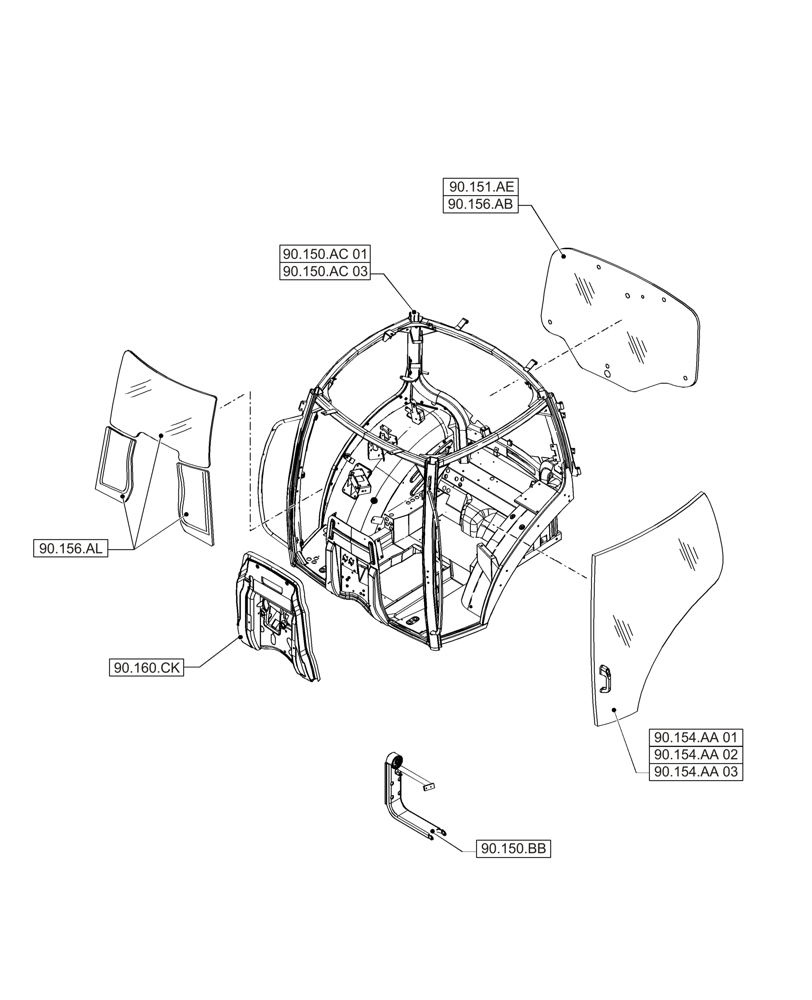 90.151.AE
90.156.AB

90.150.AC 01
90.150.AC 03

90.156.AL

90.160.CK

90.154.AA 01
90.154.AA 02
90.154.AA 03

90.150.BB