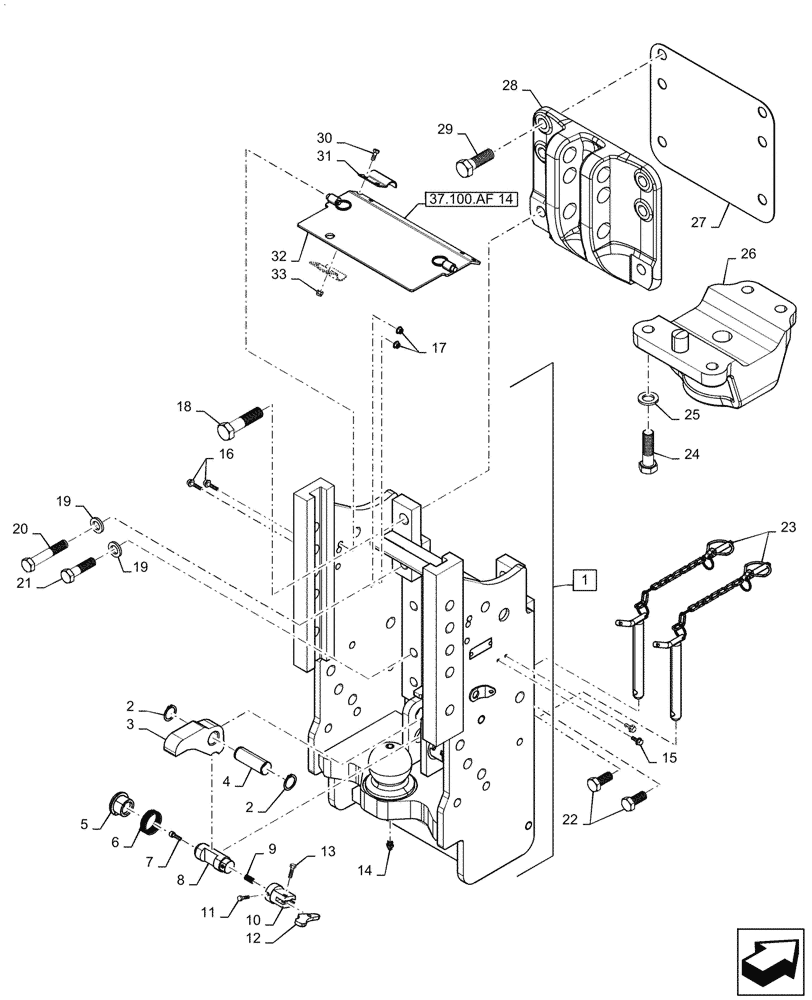 28
29
27
30
31
37.100.AF 14
32
33
26
17
25
24
18
16
19
20
21
19
1
23
2
3
4
2
15
22
5
6
7
8
9
13
14
11
10
12