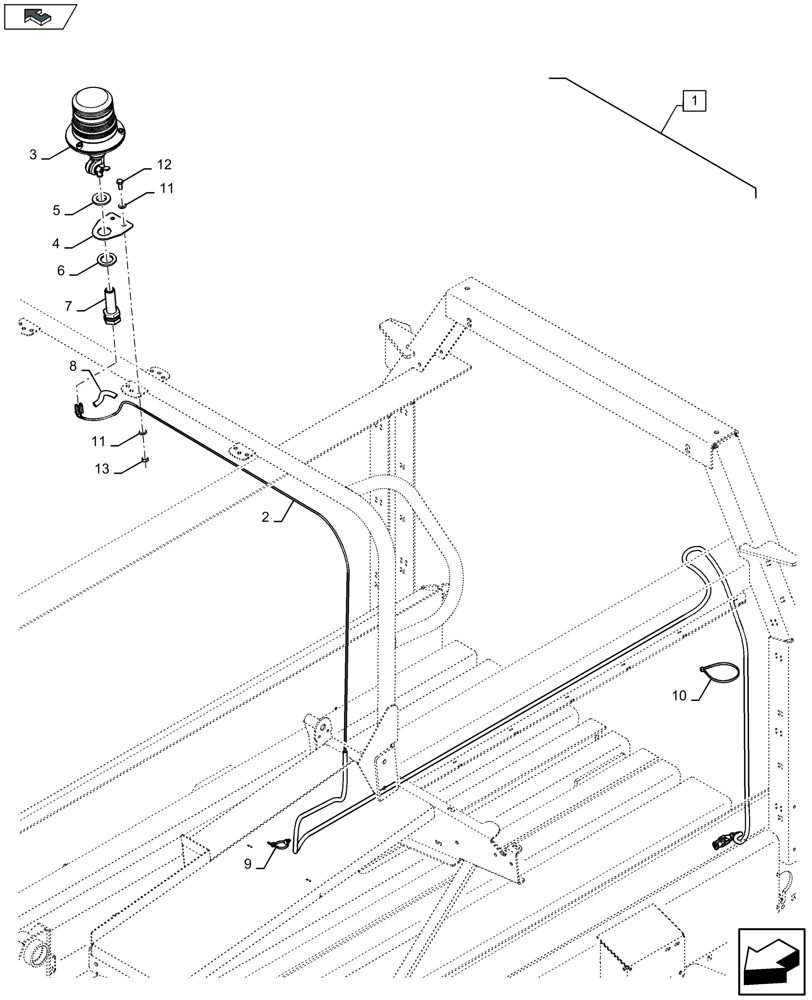 1
3
12
11
5
4
6
7
8
11
13
2
10
9