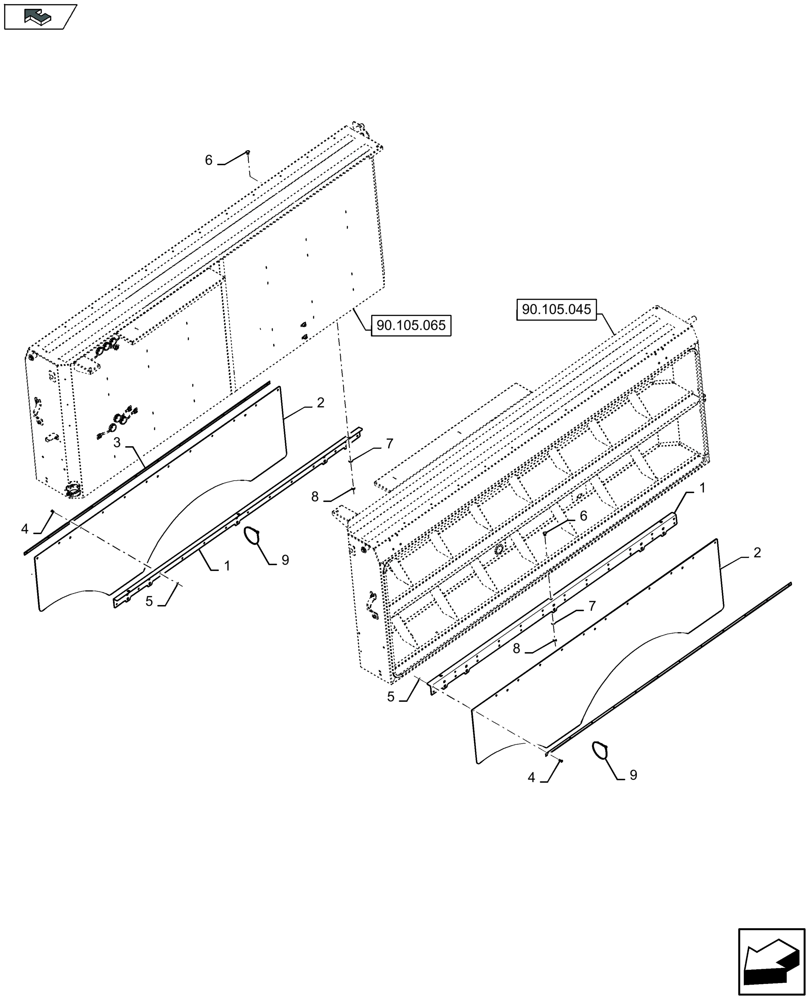 6
90.105.065
90.105.045
2
3
7
8
4
1
9
5
1
6
2
7
8
5
4
9