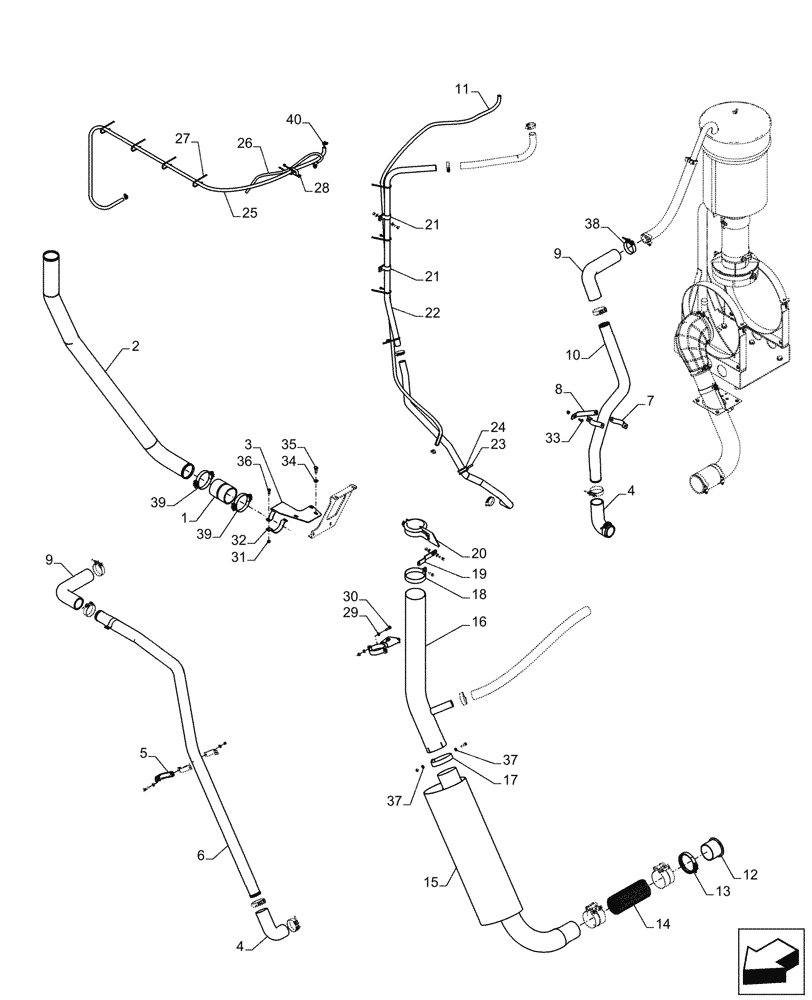 11
40
27
26
28
25
21
21
22
38
9
10
2
8
7
33
24
23
3
35
36
34
39
1
39
32
31
4
9
20
19
18
30
29
16
5
37
17
37
6
15
12
13
14
4