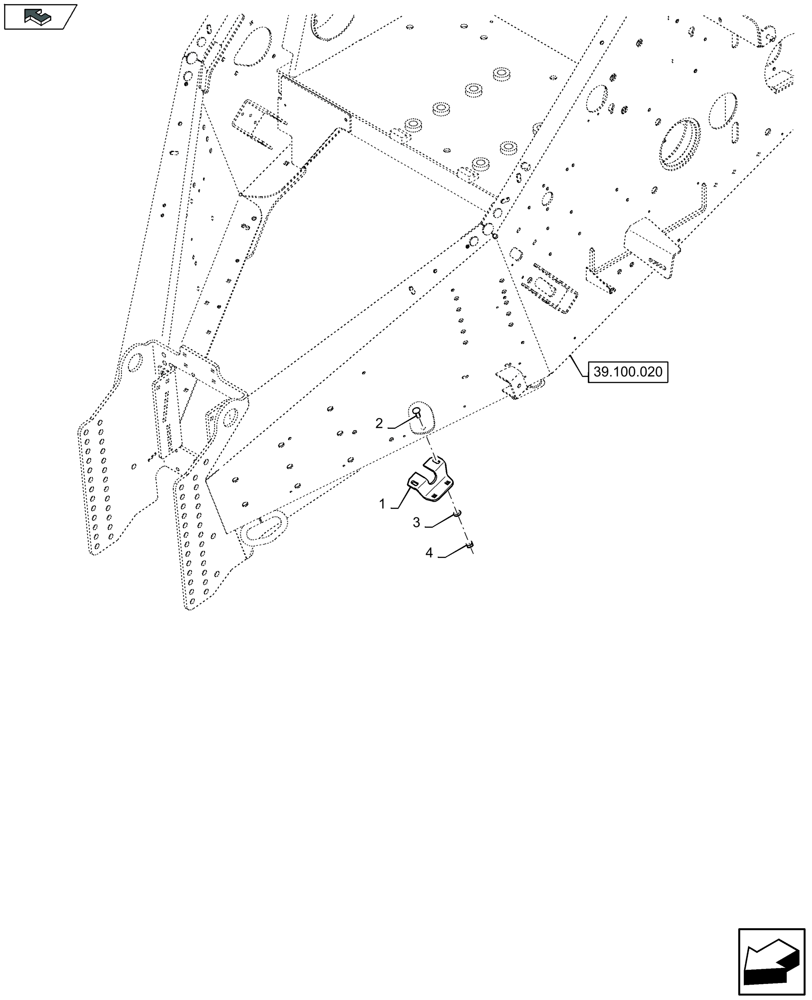 39.100.020
2
1
3
4