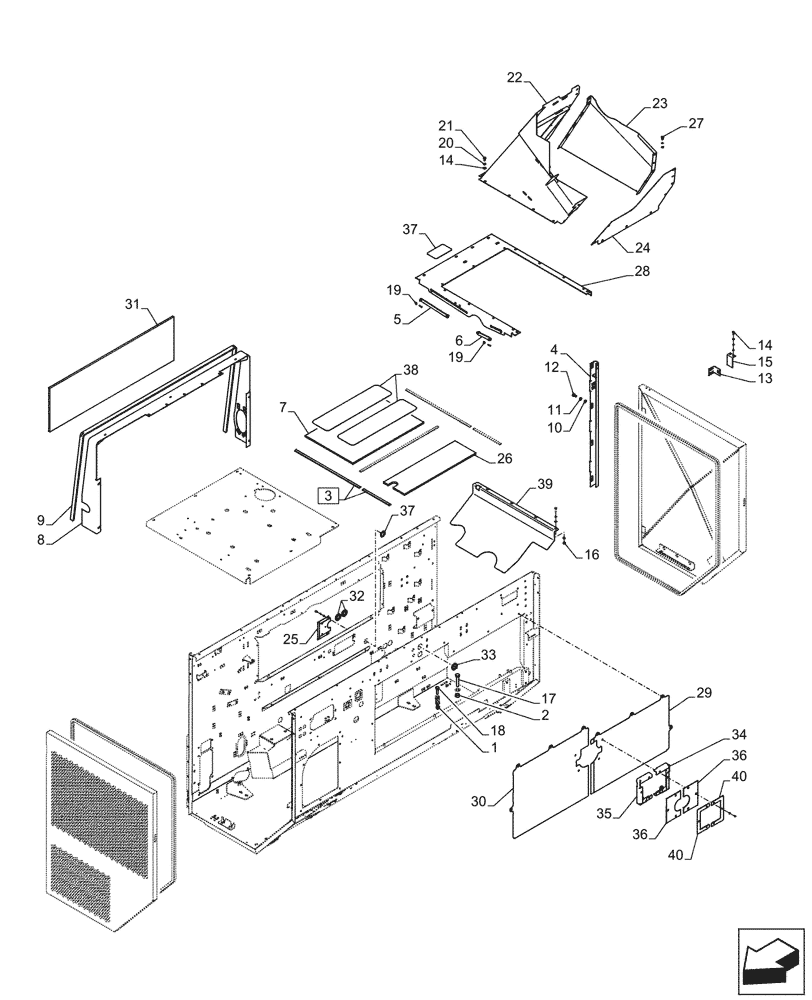 22
23
21
20
14
27
24
37
28
19
5
6
19
31
4
12
11
10
14
15
13
38
7
26
3
39
9
8
37
16
32
25
33
17
2
18
1
29
34
36
40
30
35
36
40