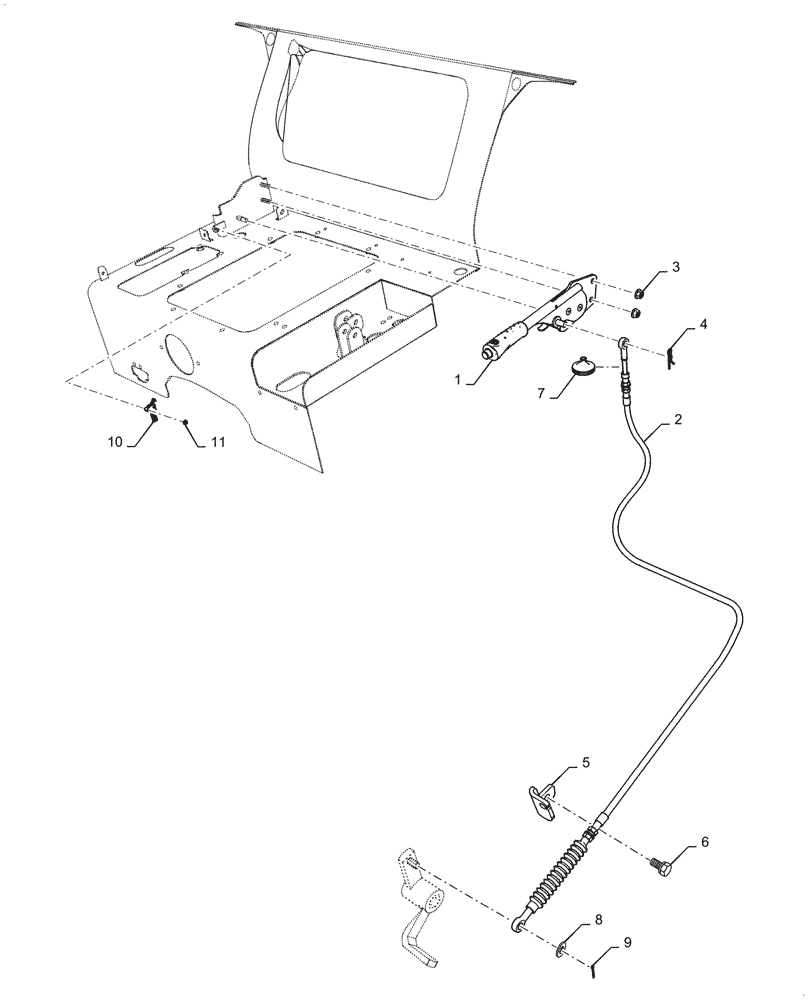 3
4
1
7
2
10
11
5
6
8
9