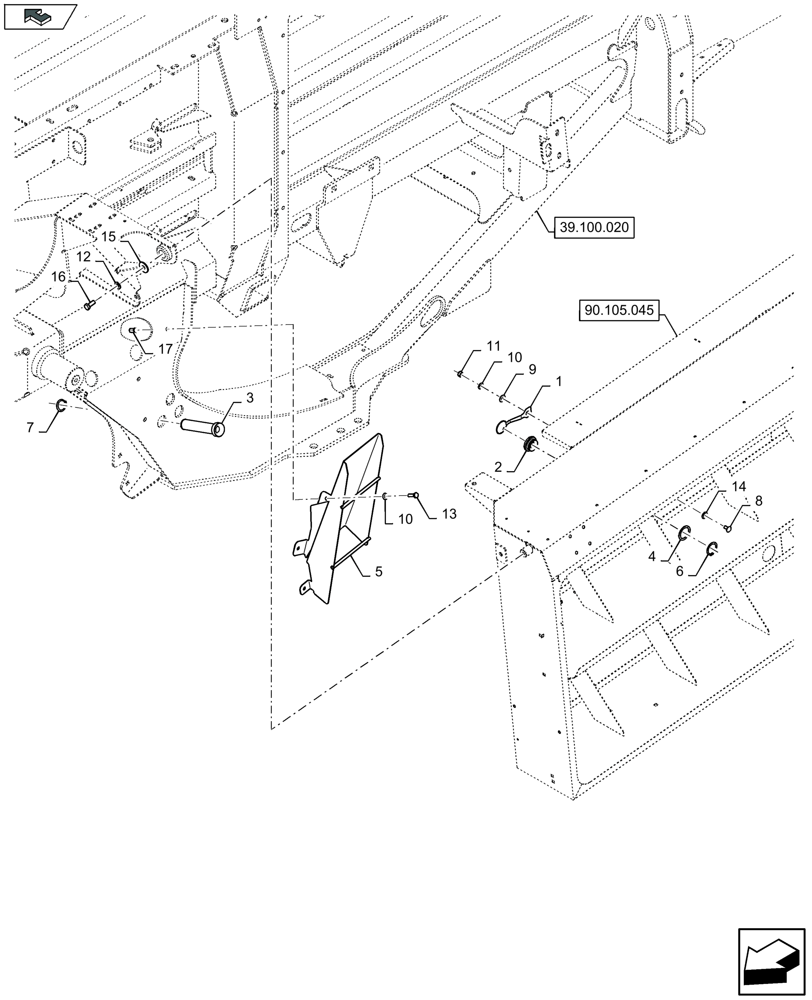 39.100.020
90.105.045
15
12
16
17
7
3
11
10
9
1
2
10
13
5
14
8
4
6