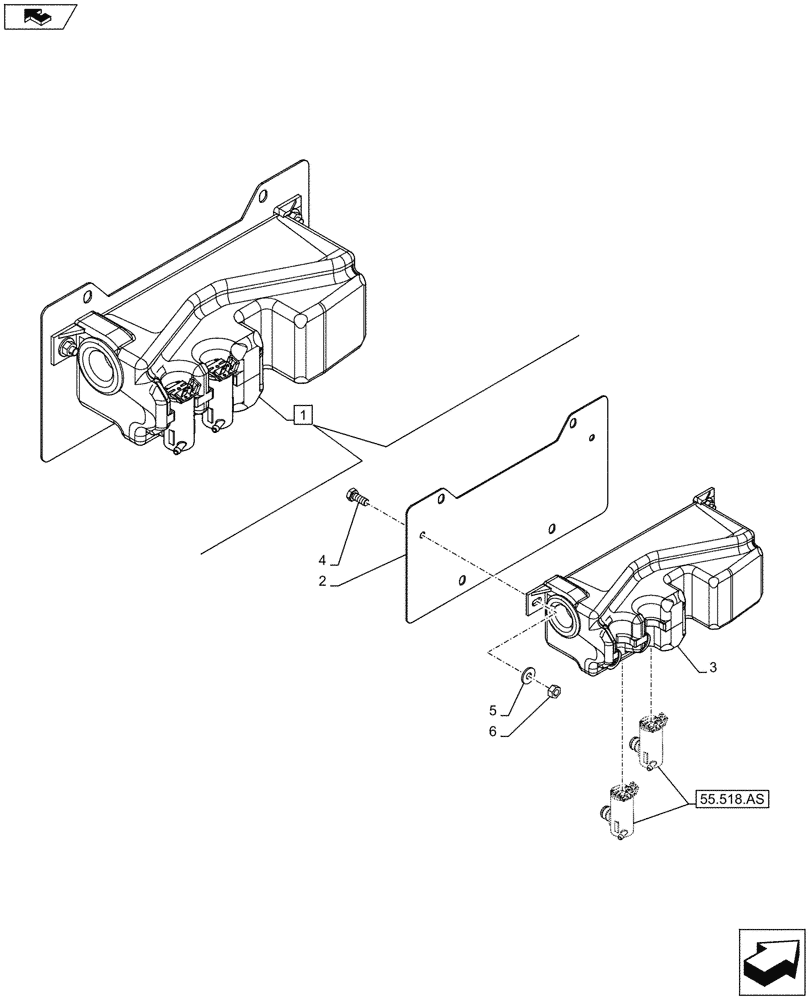 1

4

2

3

5

6

55.518.AS