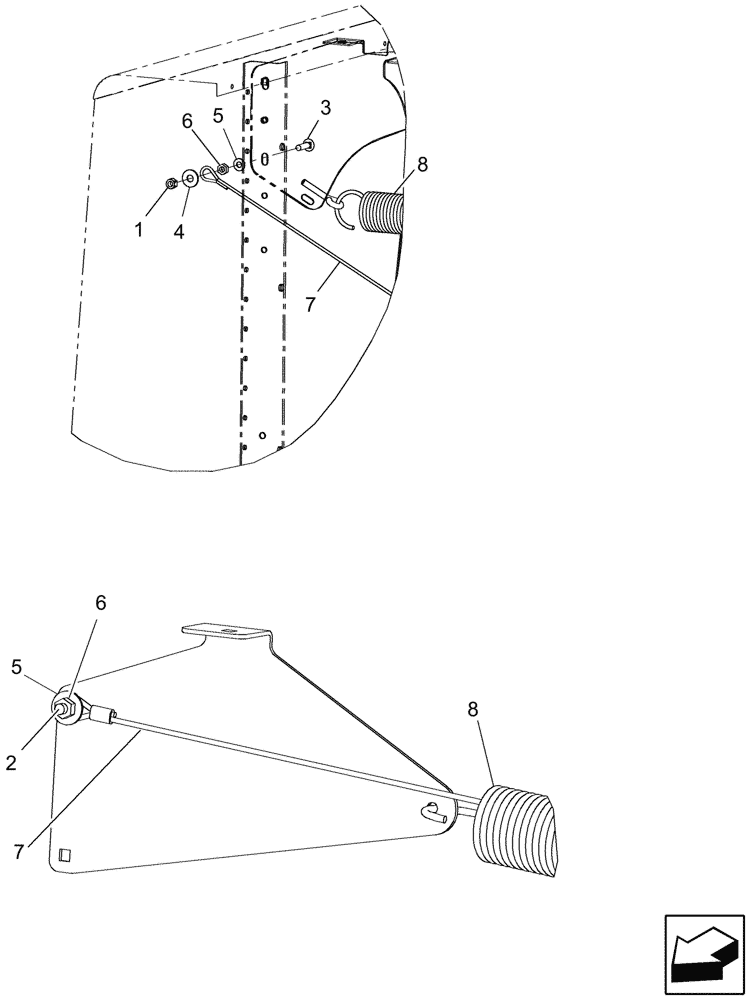 6
5
3
8
1
4
7

6
5
2
7
8