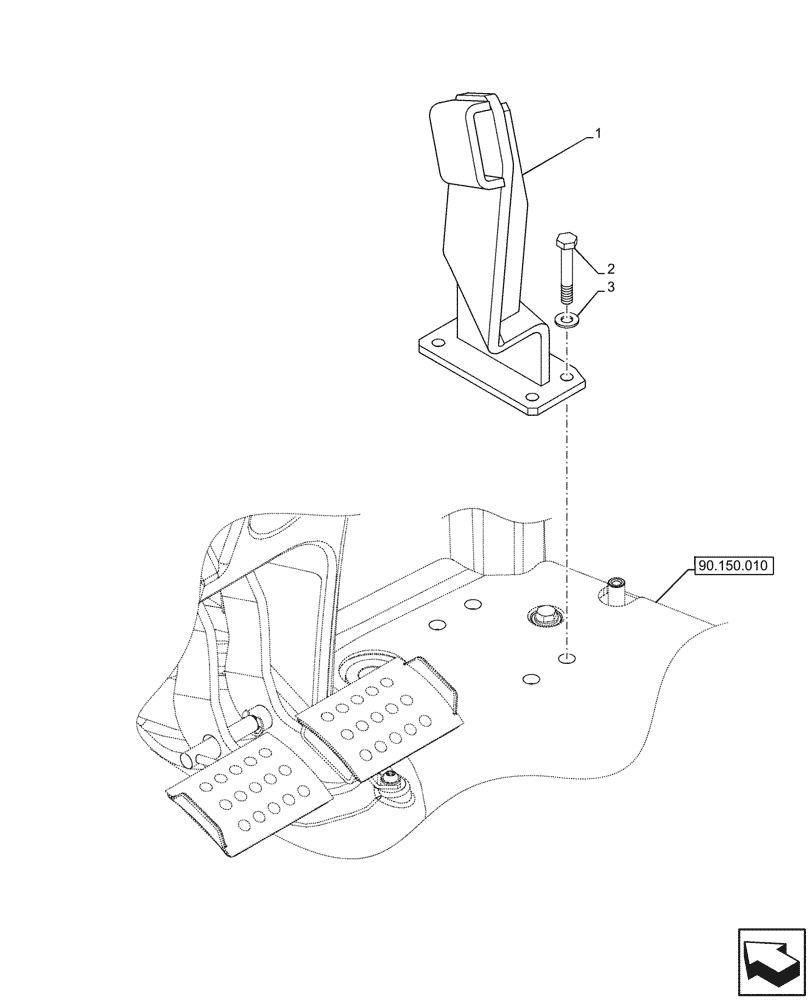 1
2
3
90.150.010