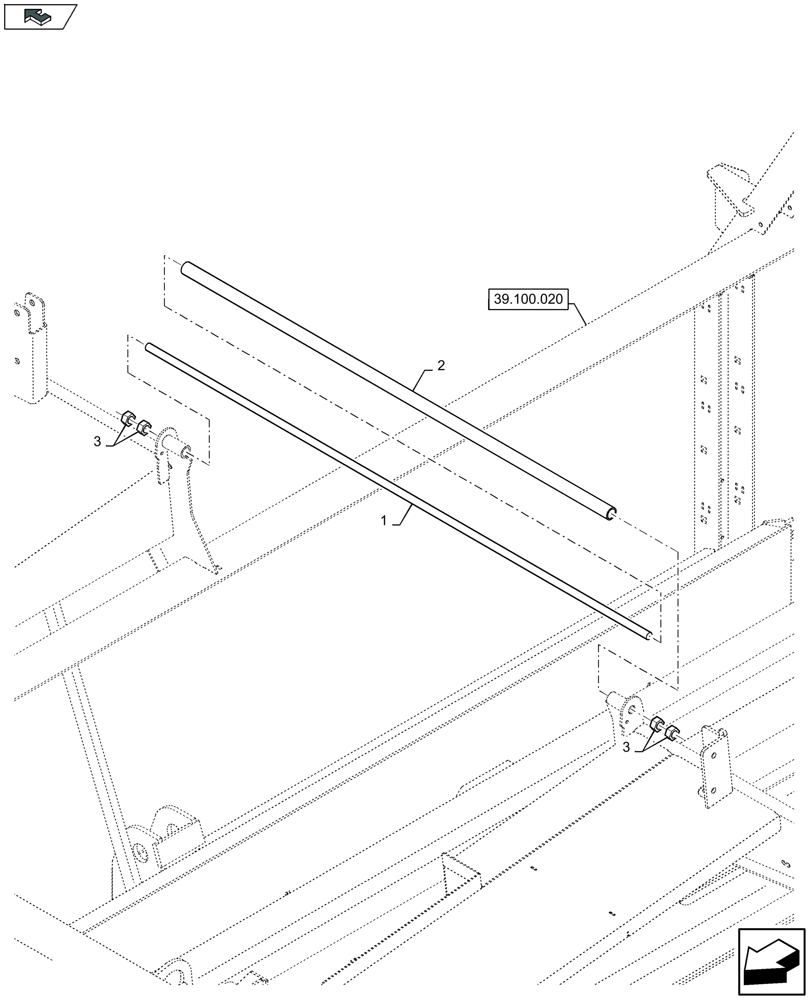 39.100.020
2
3
1
3