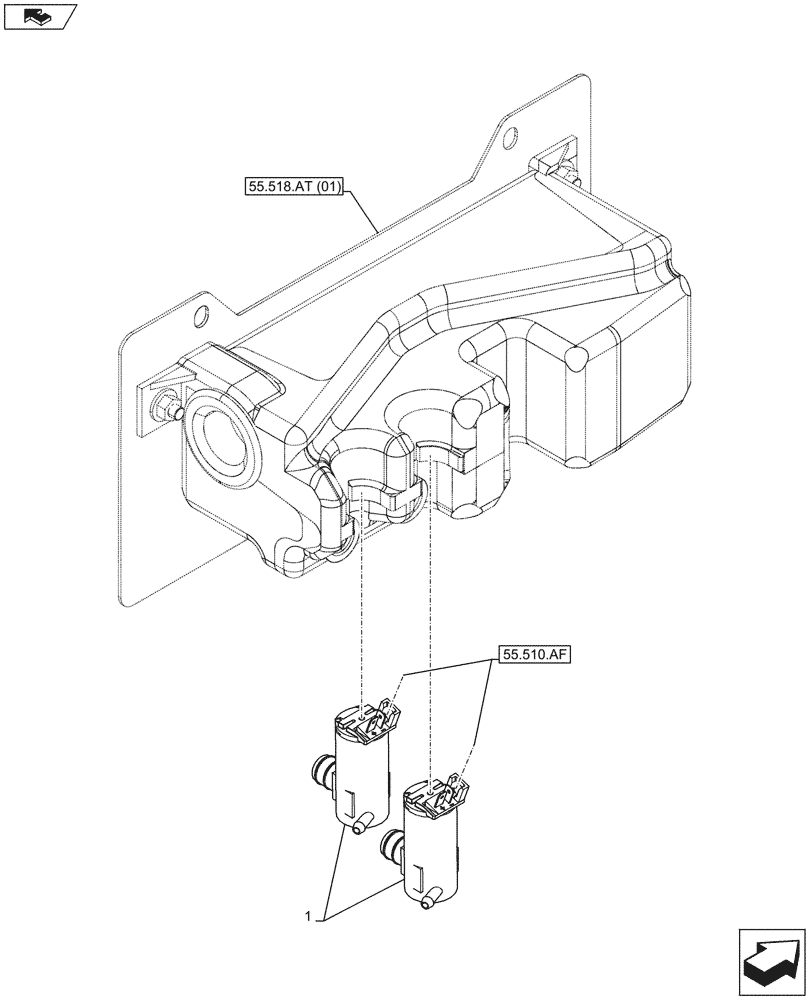 55.518.AT (01)

55.510.AF

1