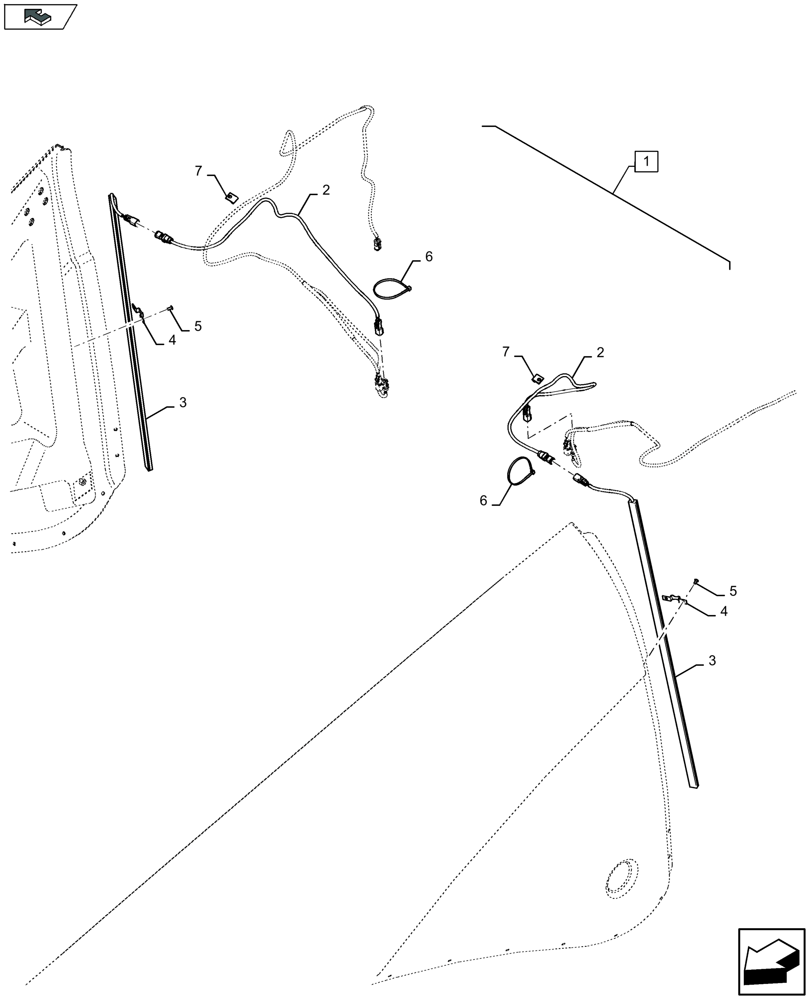 1
7
2
6
5
4
3
7
2
6
5
4
3