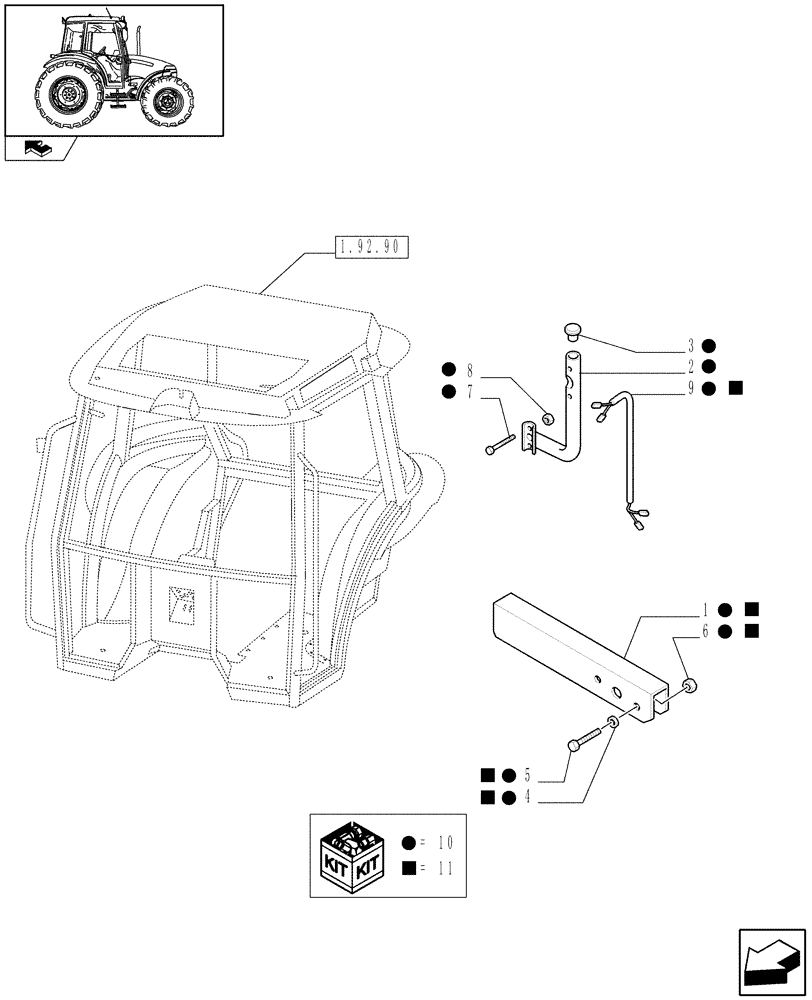 1.92.90

3 ●
2 ●
9 ● ■
● 8
● 7

1 ● ■
6 ● ■
■ ● 5
■ ● 4

KIT KIT
● = 10
■ = 11