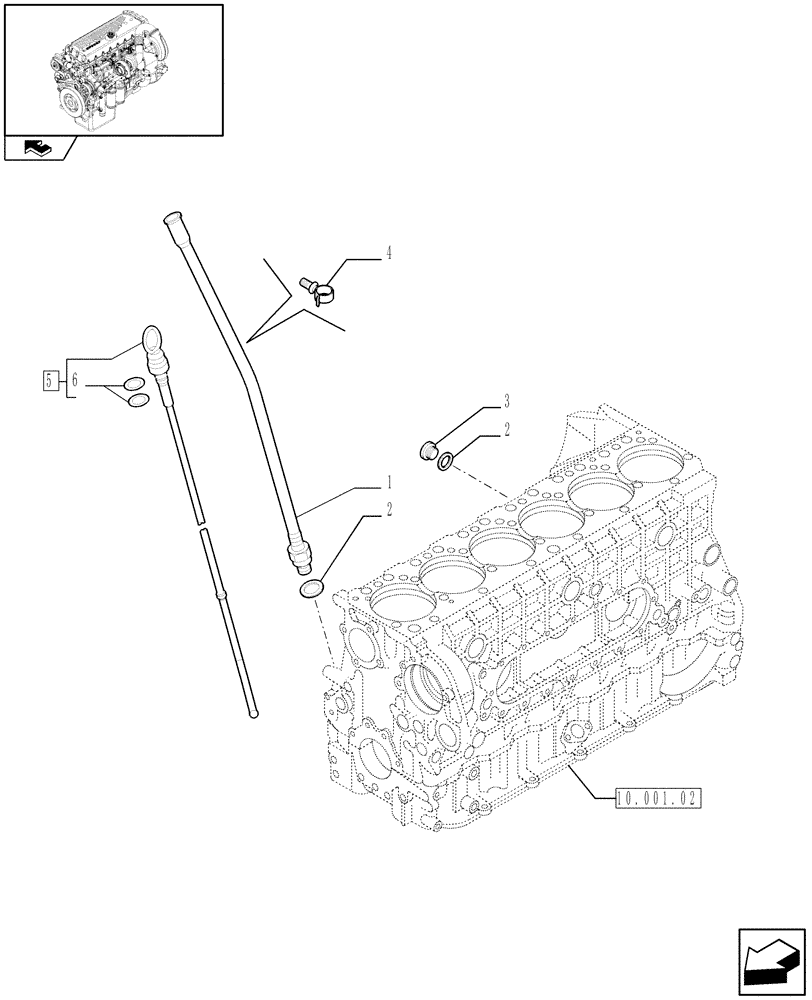 4

5
6

3
2

1
2

10.001.02