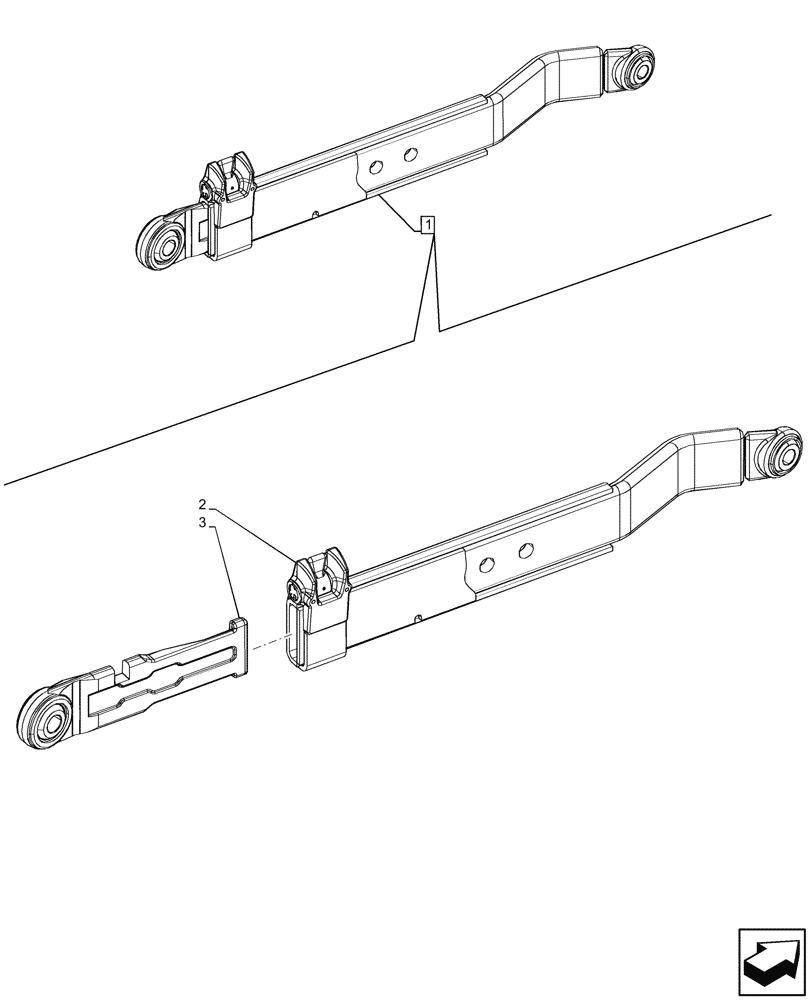 1

2
3