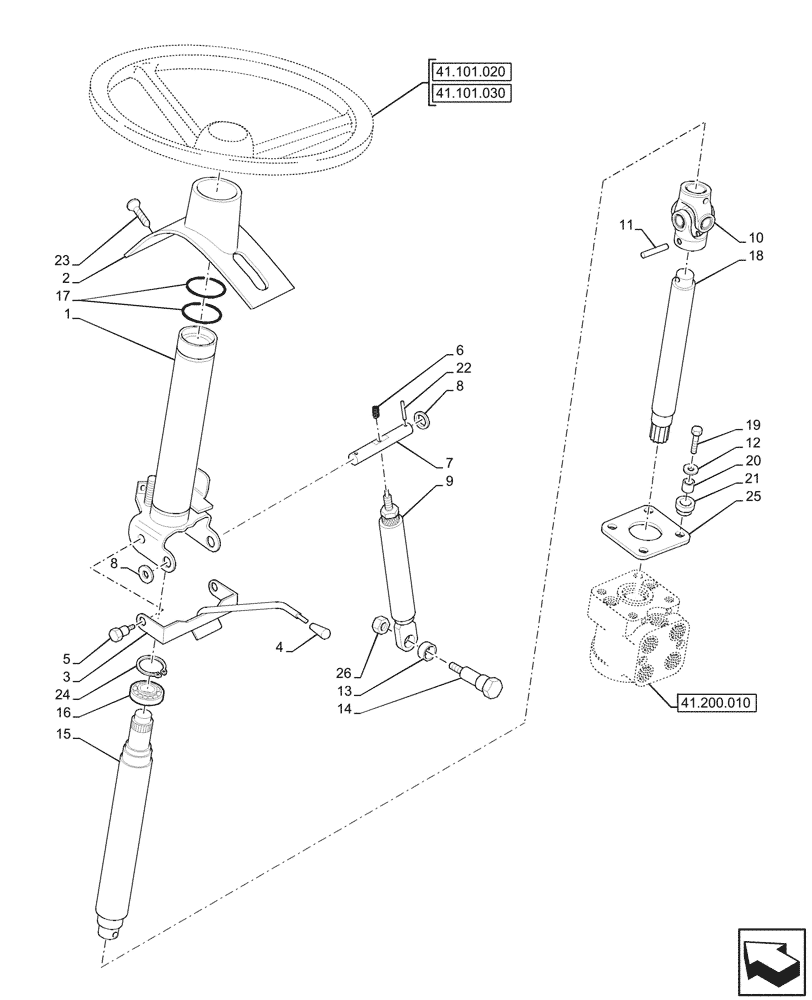 41.101.020
41.101.030
23
2
17
1
11
10
18
6
22
8
7
9
19
12
20
21
25
8
5
3
24
16
15
4
26
13
14
41.200.010