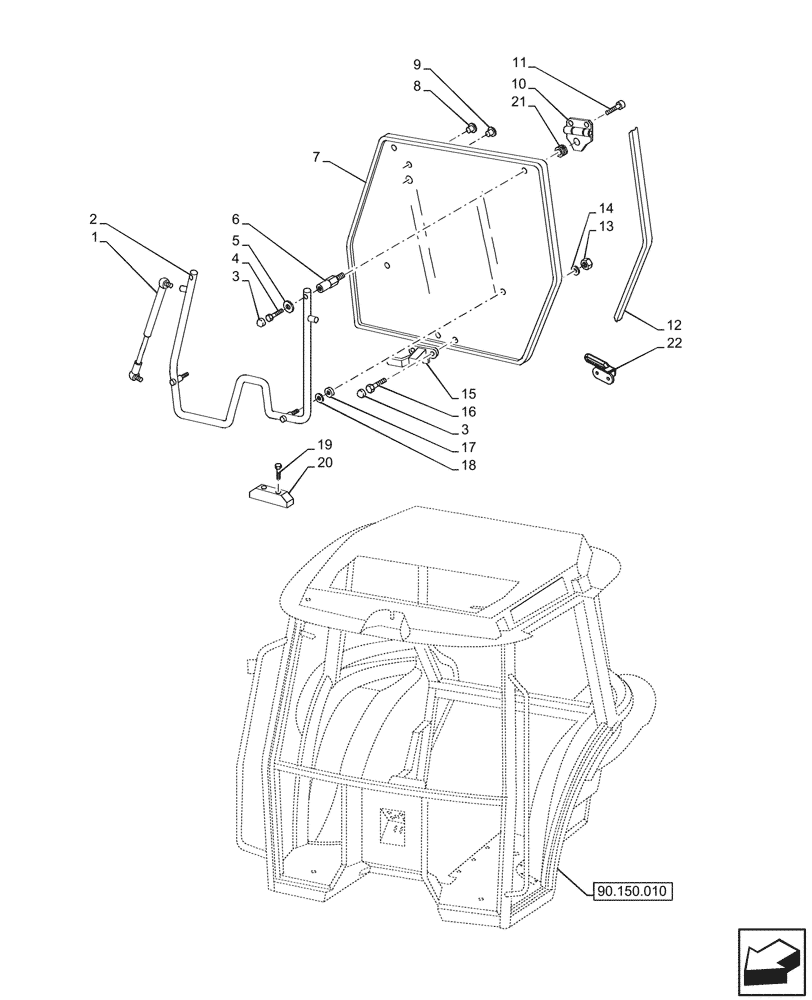 9
8
11
10
21
7
14
13
2
1
6
5
4
3
12
22
15
16
3
17
18
19
20
90.150.010