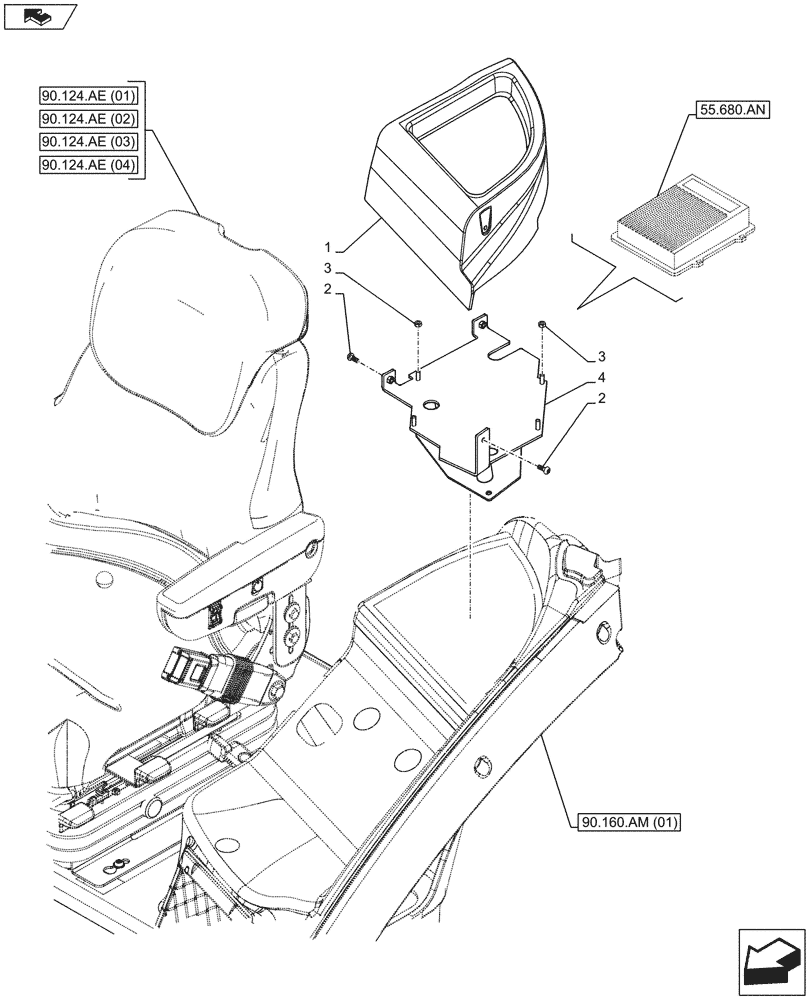 90.124.AE (01)
90.124.AE (02)
90.124.AE (03)
90.124.AE (04)

55.680.AN

1
3
2
3
4
2

90.160.AM (01)