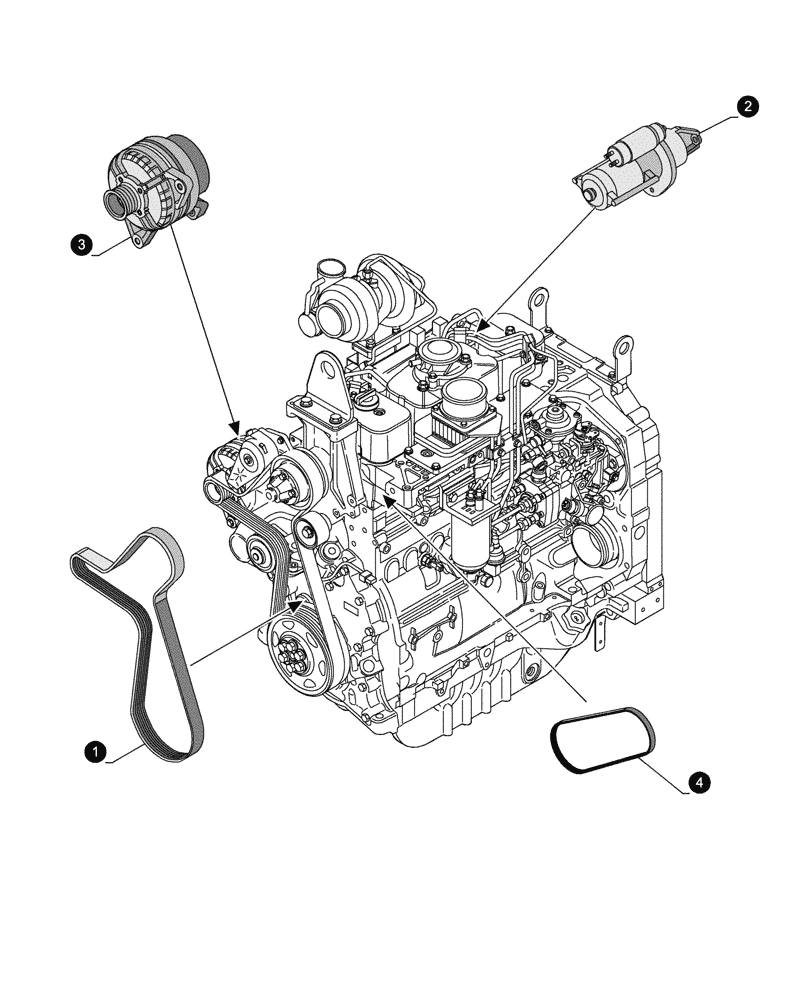 2
3
1
4