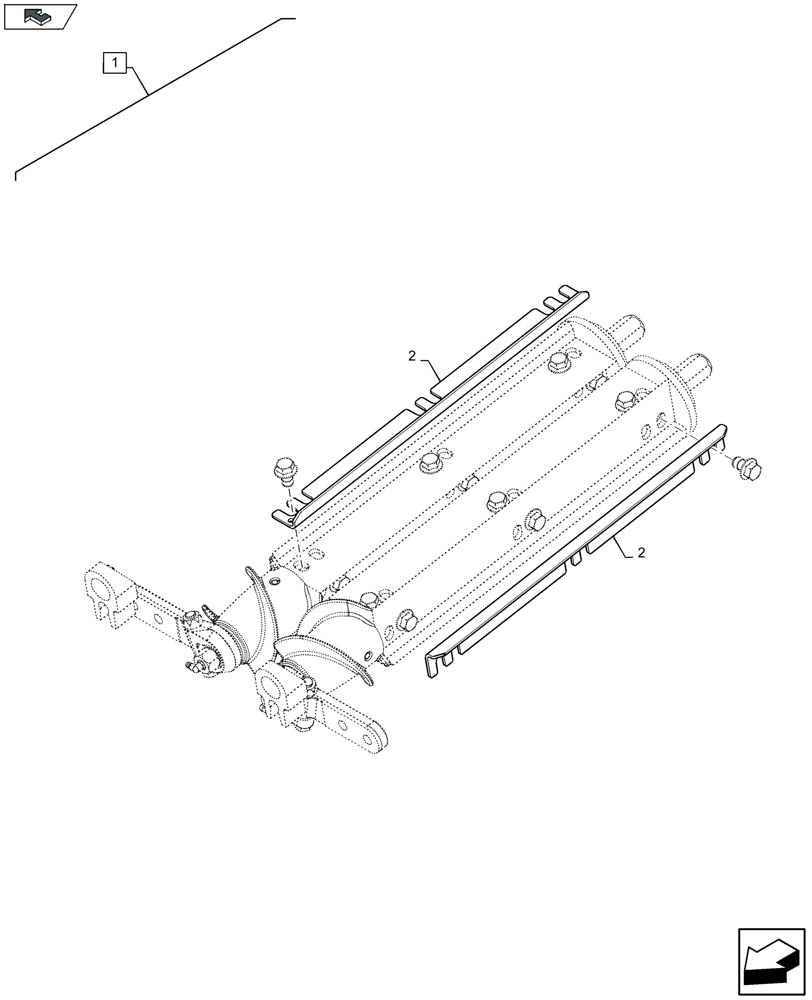 1

2

2