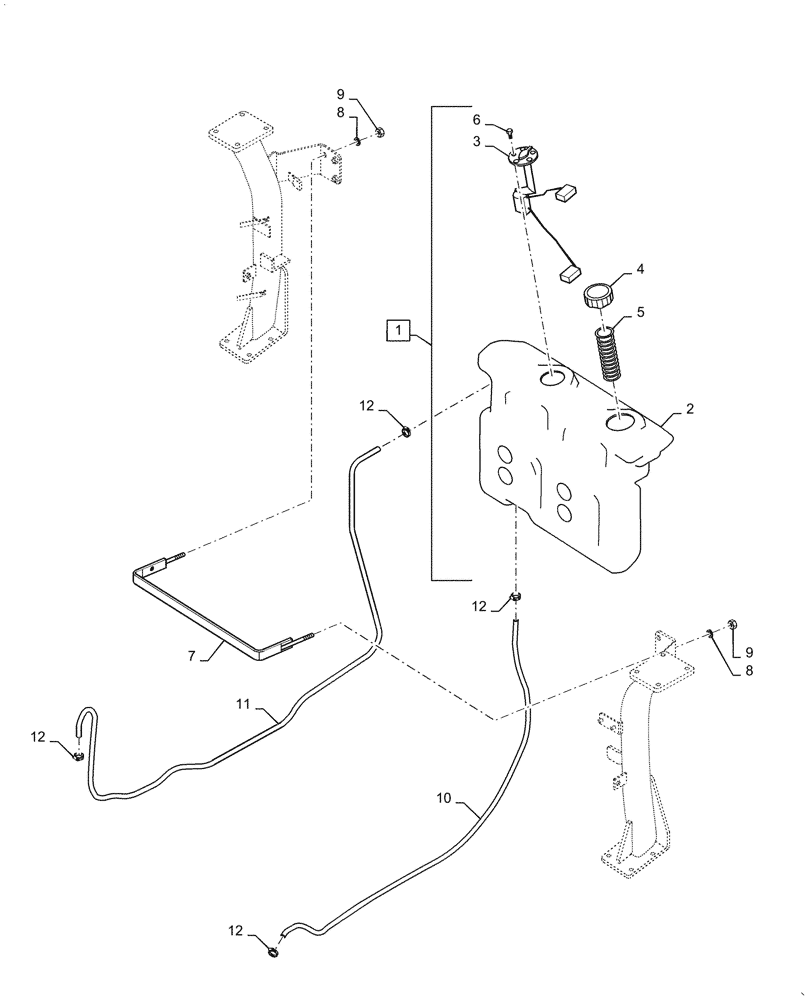 9
8
6
3
4
5
1
2
12
12
7
9
8
11
12
10
12