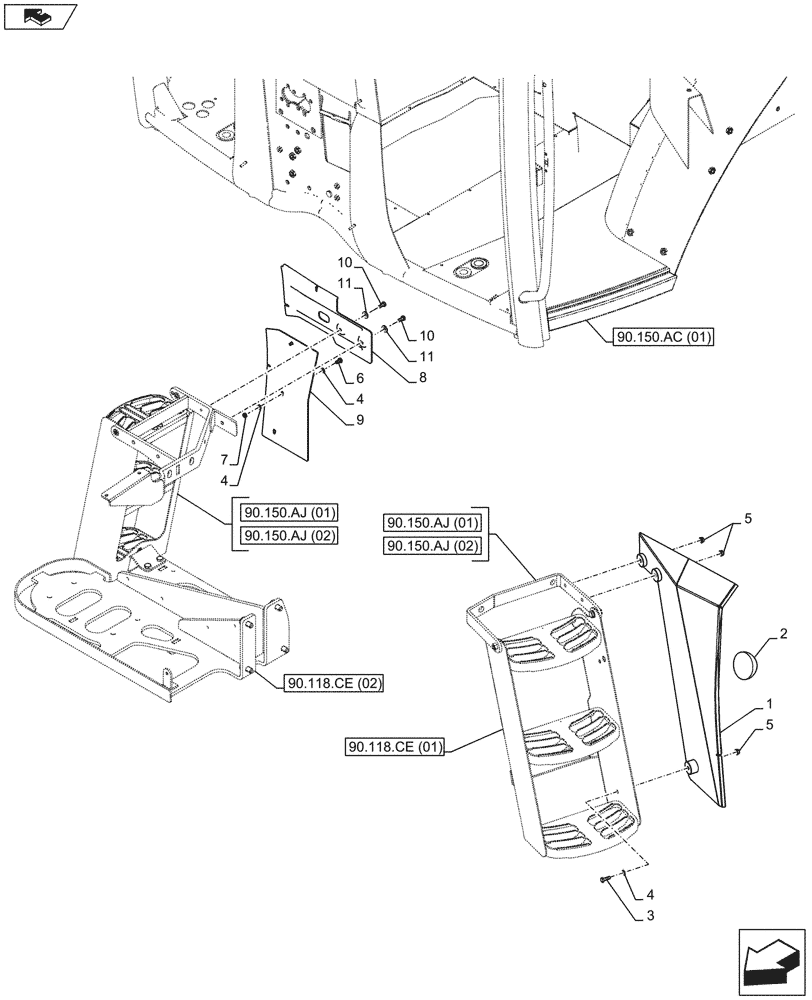 10
11
10
11
8
6
4
9
7
4
90.150.AC (01)
90.150.AJ (01)
90.150.AJ (02)
90.150.AJ (01)
90.150.AJ (02)
5
2
1
5
90.118.CE (02)
90.118.CE (01)
4
3