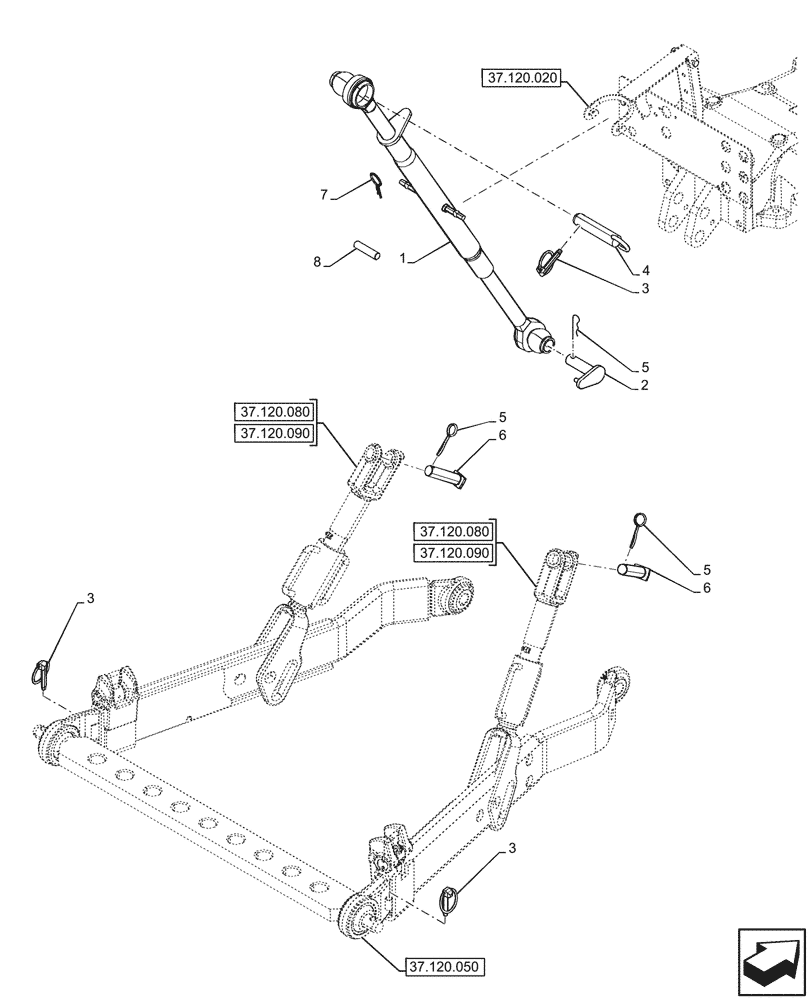 37.120.020

7

8

1

4

3

5

2

37.120.080
37.120.090

5

6

37.120.080
37.120.090

5

6

3

3

37.120.050