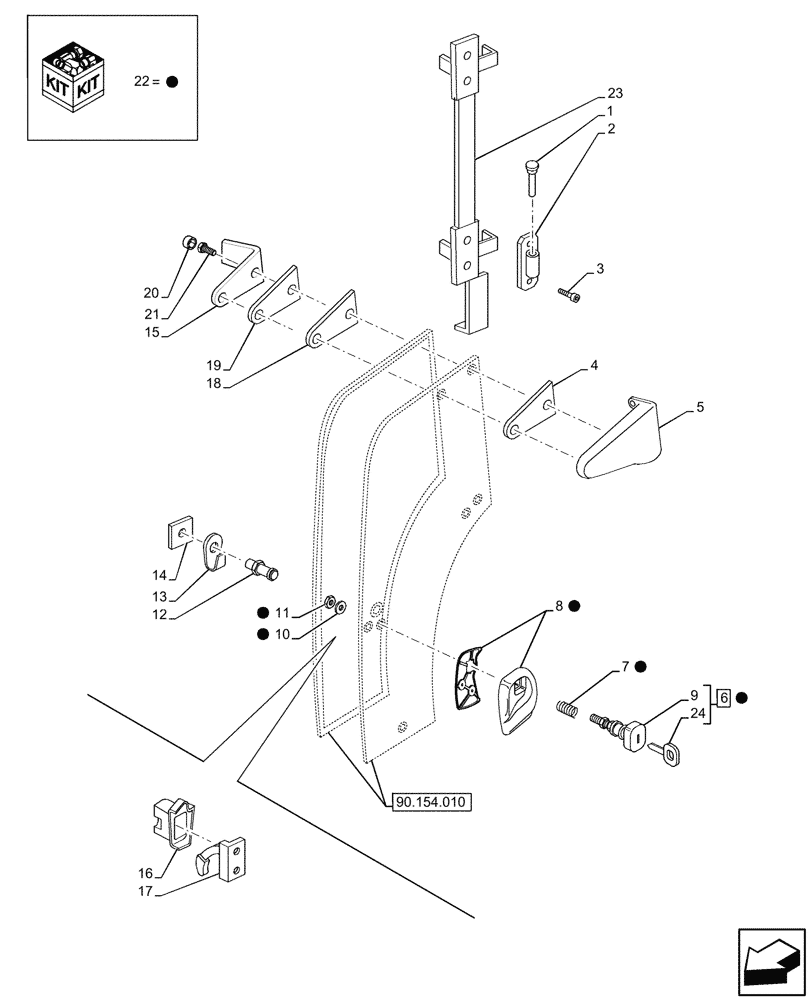 KIT KIT

22 = ●

23
1
2
3
20
21
15
19
18
4
5
14
13
12
● 11
● 10
8 ●
7 ●
9
6 ●
24
90.154.010
16
17