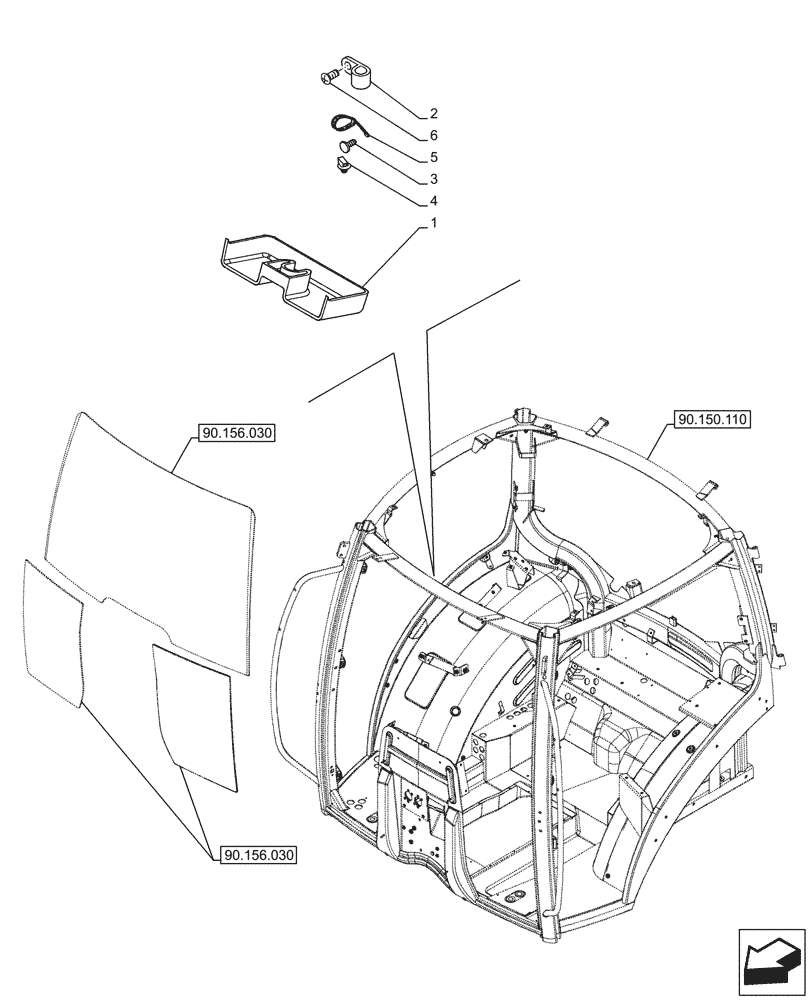 2
6
5
3
4
1
90.156.030
90.150.110
90.156.030