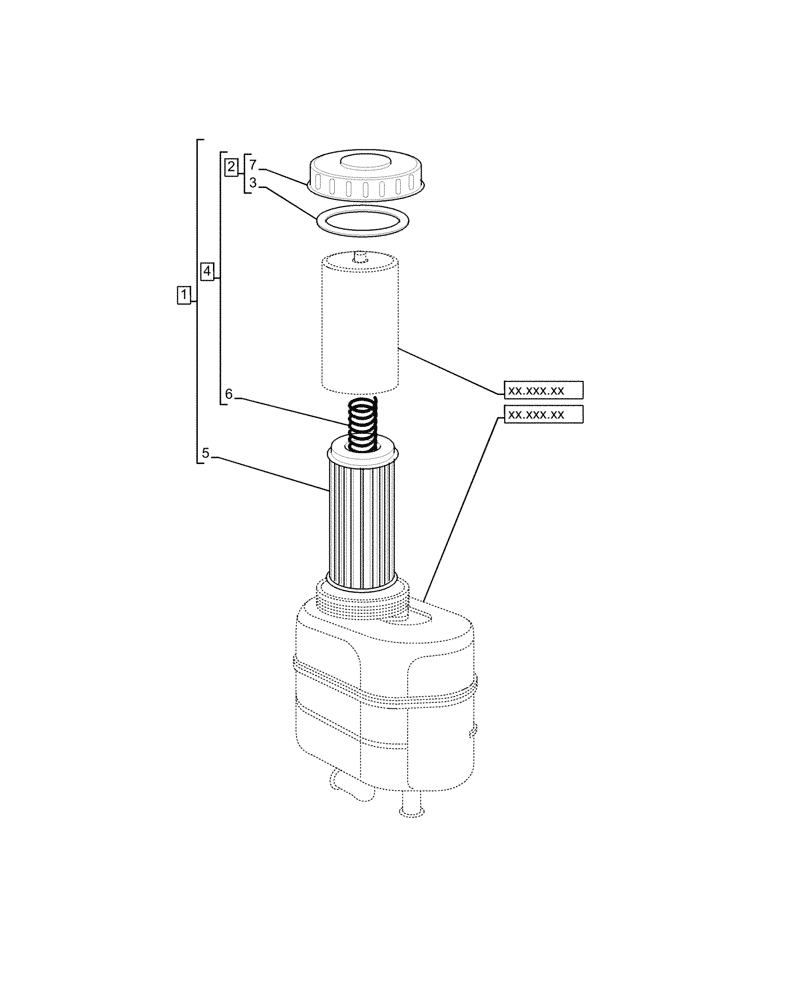 2
7
3
4
1
6
5
xx.xxx.xx
xx.xxx.xx