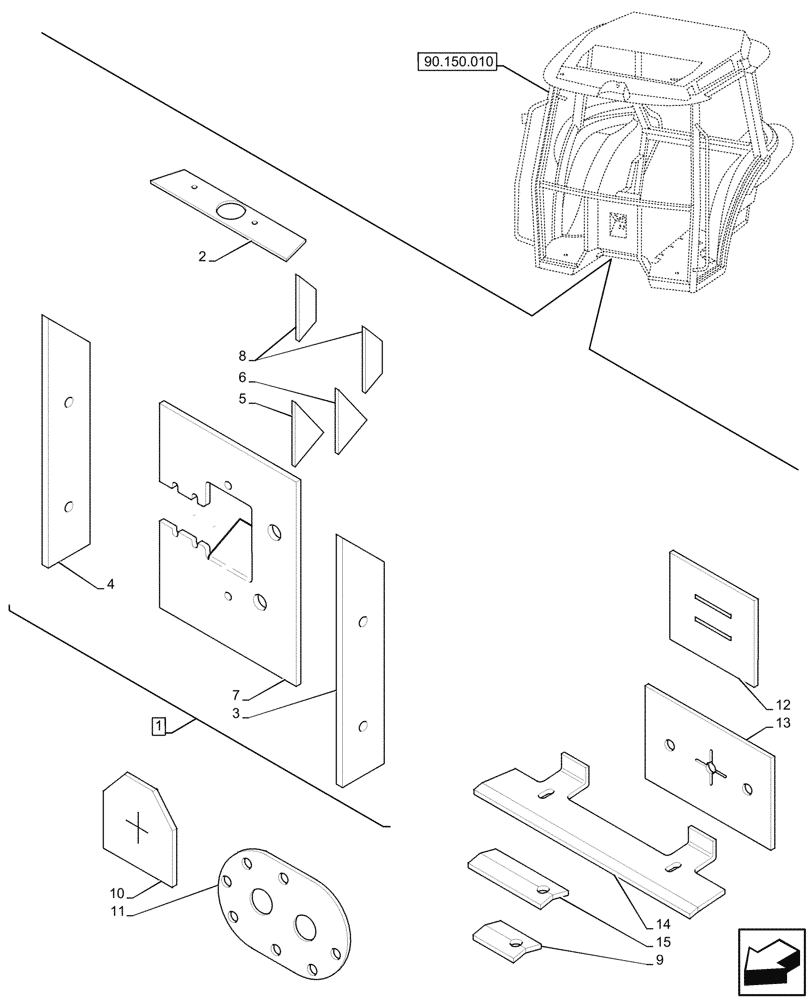 90.150.010

2

8

6

5

4

7

3

1

12

13

10

11

14

15

9