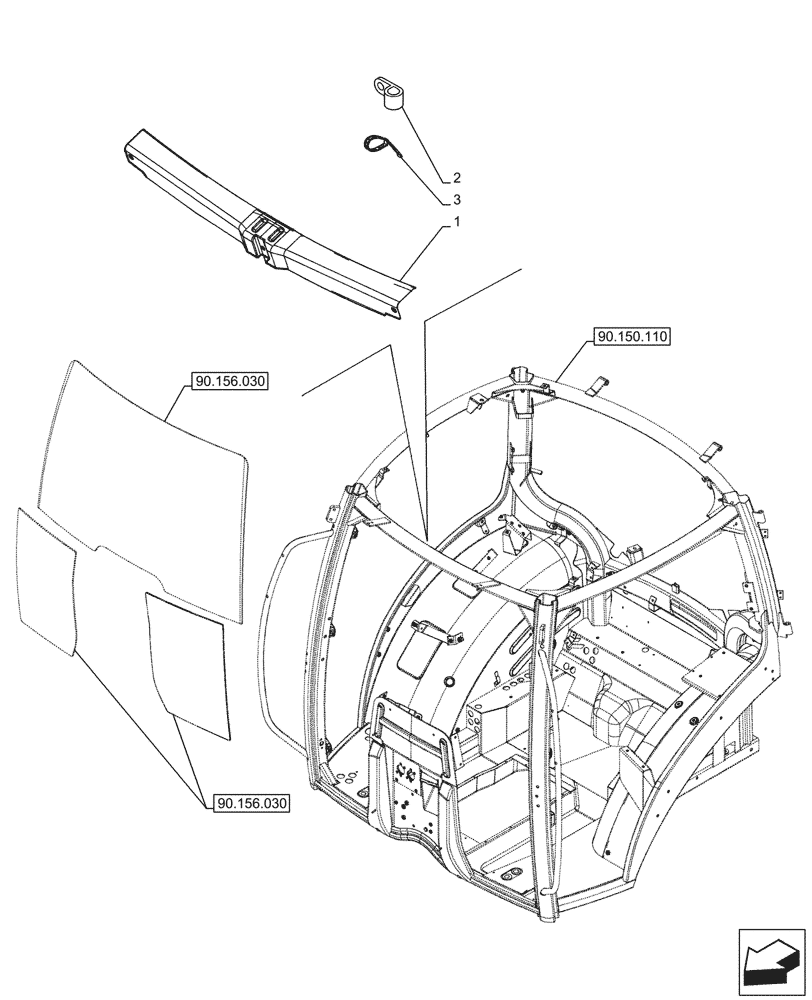 2
3
1
90.150.110
90.156.030
90.156.030